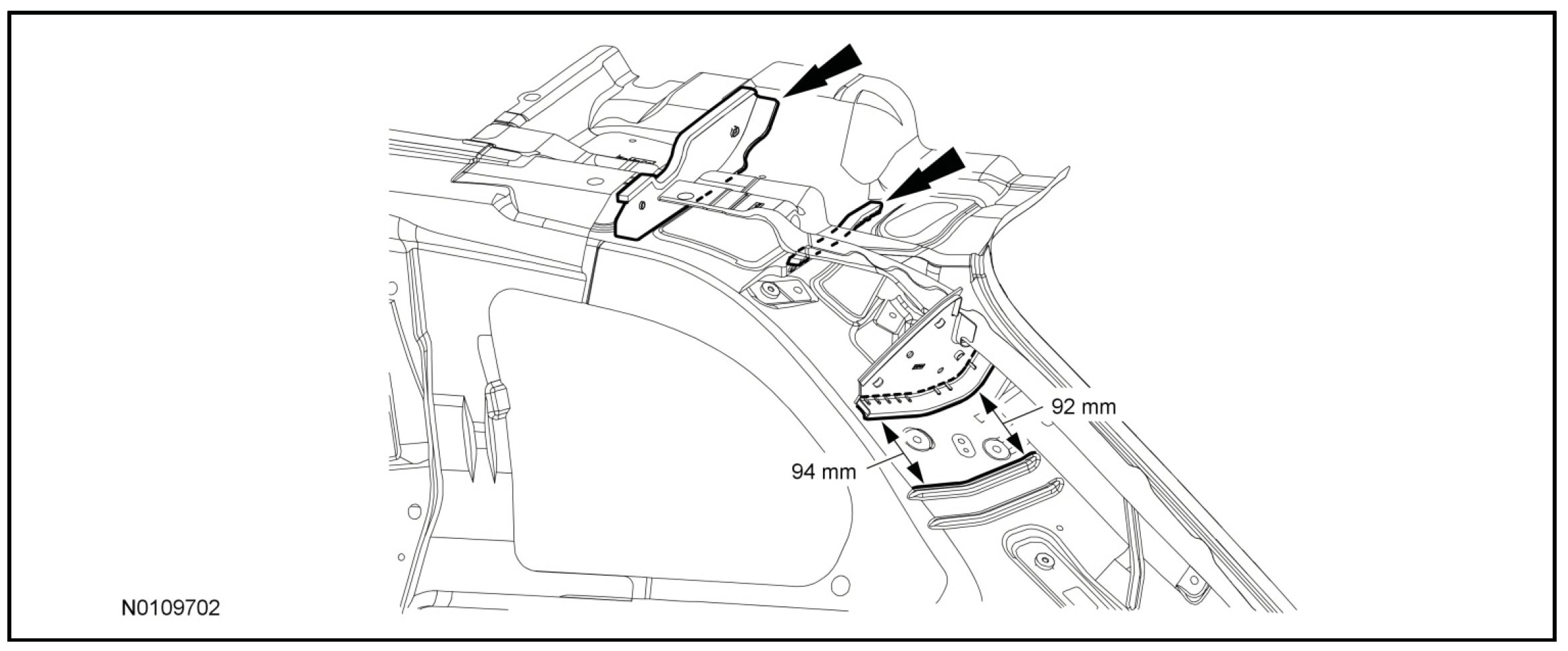 92 mm

94 mm

N0109702