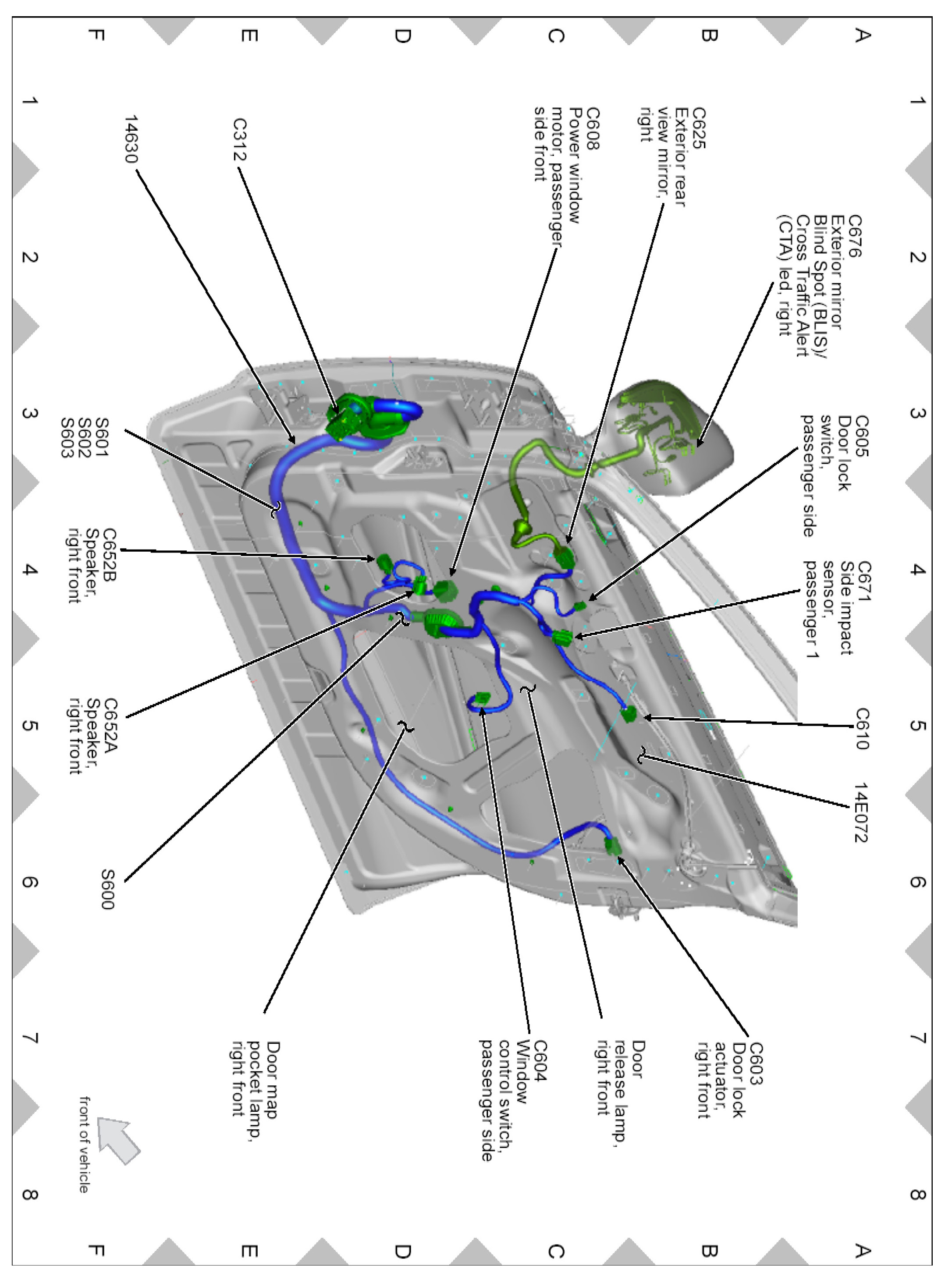 A B C D E F

1 2 3 4 5 6 7 8

C676
Exterior mirror
Blind Spot (BLIS)/
Cross Traffic Alert
(CTA) led, right

C625
Exterior rear
view mirror,
right

C608
Power window
motor, passenger
side front

C312

14630

C605
Door lock
switch,
passenger side

C671
Side impact
sensor,
passenger 1

C610

14E072

S601
S602
S603

C652B
Speaker,
right front

C652A
Speaker,
right front

S600

C603
Door lock
actuator,
right front

Door
release lamp,
right front

C604
Window
control switch,
passenger side

Door map
pocket lamp,
right front

front of vehicle

1 2 3 4 5 6 7 8

A B C D E F