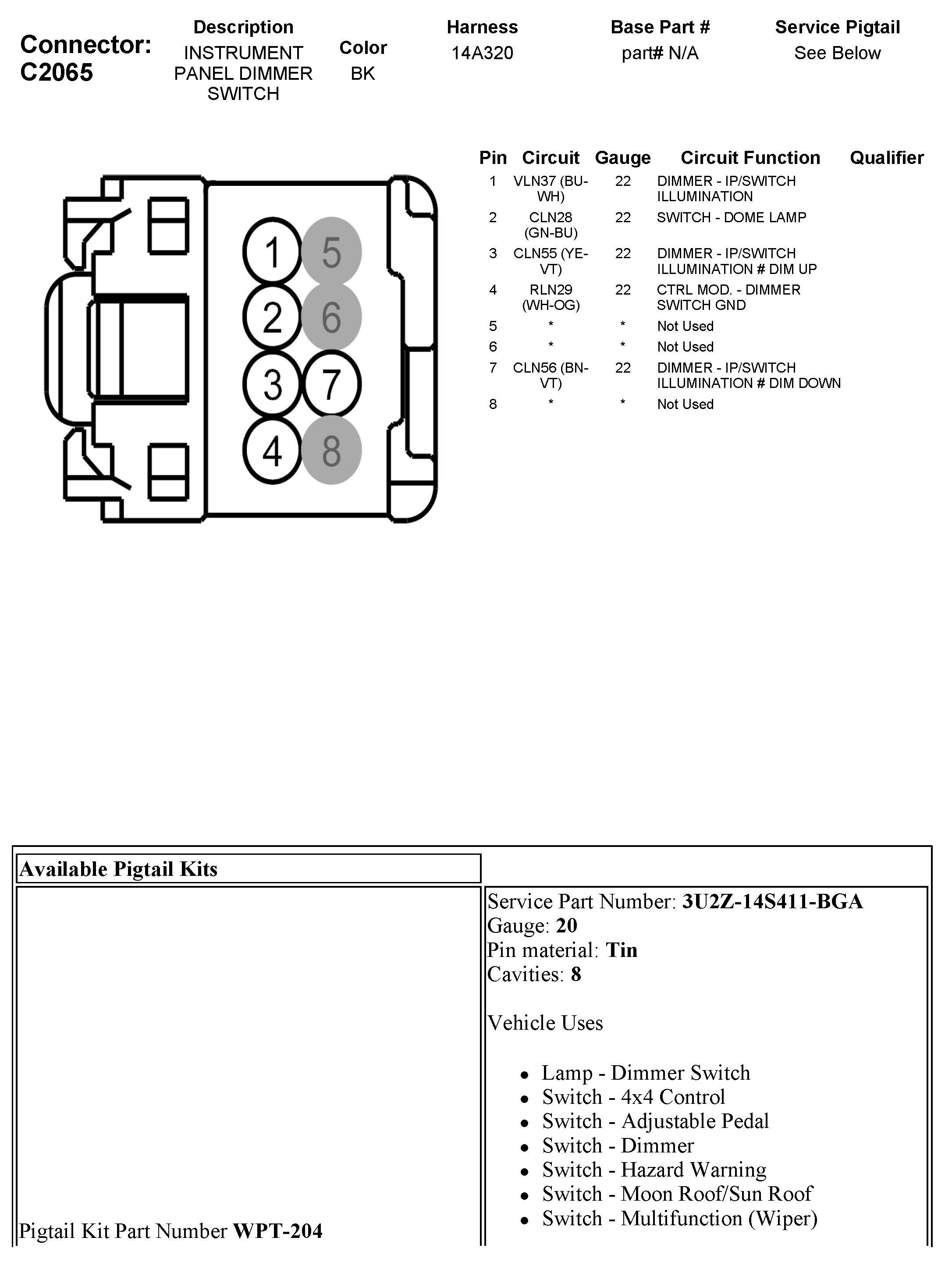 Connector: C2065

| Description | Color | Harness | Base Part # | Service Pigtail |
|---|---|---|---|---|
| INSTRUMENT PANEL DIMMER SWITCH | BK | 14A320 | part# N/A | See Below |

1 5
2 6
3 7
4 8

| Pin | Circuit | Gauge | Circuit Function | Qualifier |
|---|---|---|---|---|
| 1 | VLN37 (BU-WH) | 22 | DIMMER - IP/SWITCH ILLUMINATION | |
| 2 | CLN28 (GN-BU) | 22 | SWITCH - DOME LAMP | |
| 3 | CLN55 (YE-VT) | 22 | DIMMER - IP/SWITCH ILLUMINATION # DIM UP | |
| 4 | RLN29 (WH-OG) | 22 | CTRL MOD. - DIMMER SWITCH GND | |
| 5 | * | * | Not Used | |
| 6 | * | * | Not Used | |
| 7 | CLN56 (BN-VT) | 22 | DIMMER - IP/SWITCH ILLUMINATION # DIM DOWN | |
| 8 | * | * | Not Used | |

Available Pigtail Kits

Pigtail Kit Part Number **WPT-204**

Service Part Number: **3U2Z-14S411-BGA**
Gauge: **20**
Pin material: **Tin**
Cavities: **8**

Vehicle Uses

- Lamp - Dimmer Switch
- Switch - 4x4 Control
- Switch - Adjustable Pedal
- Switch - Dimmer
- Switch - Hazard Warning
- Switch - Moon Roof/Sun Roof
- Switch - Multifunction (Wiper)