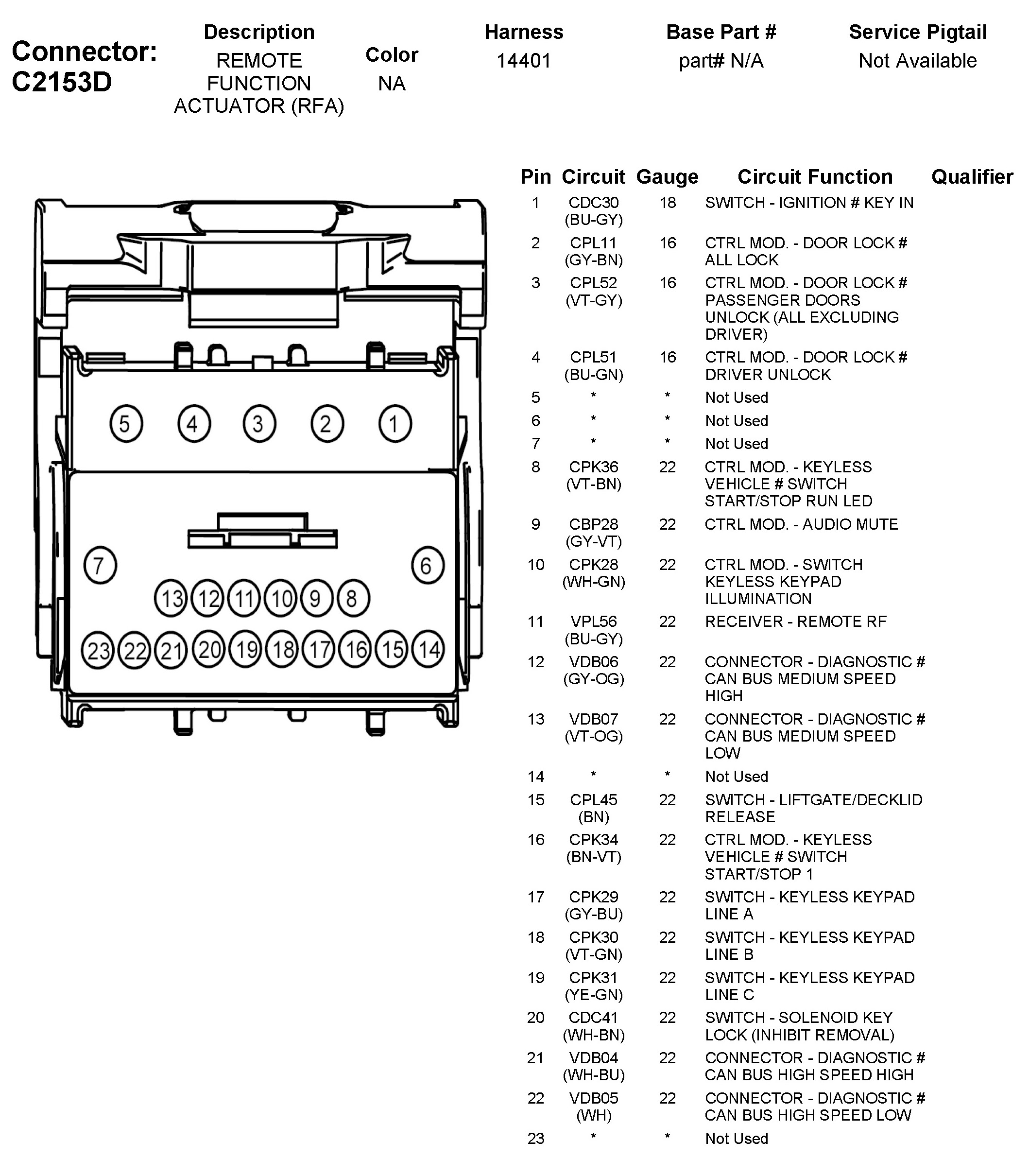 Connector: C2153D

| Description | Color | Harness | Base Part # | Service Pigtail |
|---|---|---|---|---|
| REMOTE FUNCTION ACTUATOR (RFA) | NA | 14401 | part# N/A | Not Available |

5 4 3 2 1
7 6
13 12 11 10 9 8
23 22 21 20 19 18 17 16 15 14

| Pin | Circuit | Gauge | Circuit Function | Qualifier |
|---|---|---|---|---|
| 1 | CDC30 (BU-GY) | 18 | SWITCH - IGNITION # KEY IN | |
| 2 | CPL11 (GY-BN) | 16 | CTRL MOD. - DOOR LOCK # ALL LOCK | |
| 3 | CPL52 (VT-GY) | 16 | CTRL MOD. - DOOR LOCK # PASSENGER DOORS UNLOCK (ALL EXCLUDING DRIVER) | |
| 4 | CPL51 (BU-GN) | 16 | CTRL MOD. - DOOR LOCK # DRIVER UNLOCK | |
| 5 | * | * | Not Used | |
| 6 | * | * | Not Used | |
| 7 | * | * | Not Used | |
| 8 | CPK36 (VT-BN) | 22 | CTRL MOD. - KEYLESS VEHICLE # SWITCH START/STOP RUN LED | |
| 9 | CBP28 (GY-VT) | 22 | CTRL MOD. - AUDIO MUTE | |
| 10 | CPK28 (WH-GN) | 22 | CTRL MOD. - SWITCH KEYLESS KEYPAD ILLUMINATION | |
| 11 | VPL56 (BU-GY) | 22 | RECEIVER - REMOTE RF | |
| 12 | VDB06 (GY-OG) | 22 | CONNECTOR - DIAGNOSTIC # CAN BUS MEDIUM SPEED HIGH | |
| 13 | VDB07 (VT-OG) | 22 | CONNECTOR - DIAGNOSTIC # CAN BUS MEDIUM SPEED LOW | |
| 14 | * | * | Not Used | |
| 15 | CPL45 (BN) | 22 | SWITCH - LIFTGATE/DECKLID RELEASE | |
| 16 | CPK34 (BN-VT) | 22 | CTRL MOD. - KEYLESS VEHICLE # SWITCH START/STOP 1 | |
| 17 | CPK29 (GY-BU) | 22 | SWITCH - KEYLESS KEYPAD LINE A | |
| 18 | CPK30 (VT-GN) | 22 | SWITCH - KEYLESS KEYPAD LINE B | |
| 19 | CPK31 (YE-GN) | 22 | SWITCH - KEYLESS KEYPAD LINE C | |
| 20 | CDC41 (WH-BN) | 22 | SWITCH - SOLENOID KEY LOCK (INHIBIT REMOVAL) | |
| 21 | VDB04 (WH-BU) | 22 | CONNECTOR - DIAGNOSTIC # CAN BUS HIGH SPEED HIGH | |
| 22 | VDB05 (WH) | 22 | CONNECTOR - DIAGNOSTIC # CAN BUS HIGH SPEED LOW | |
| 23 | * | * | Not Used | |