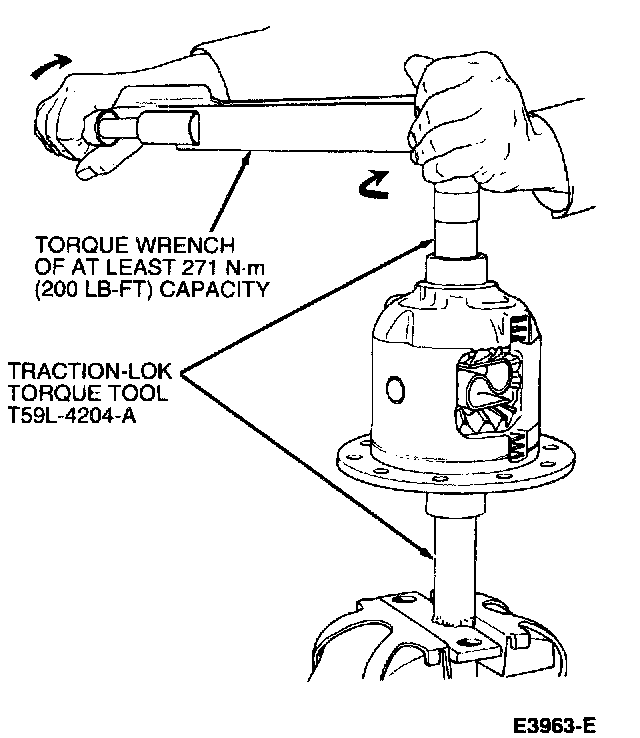 TORQUE WRENCH
OF AT LEAST 271 N·m
(200 LB-FT) CAPACITY

TRACTION-LOK
TORQUE TOOL
T59L-4204-A

E3963-E