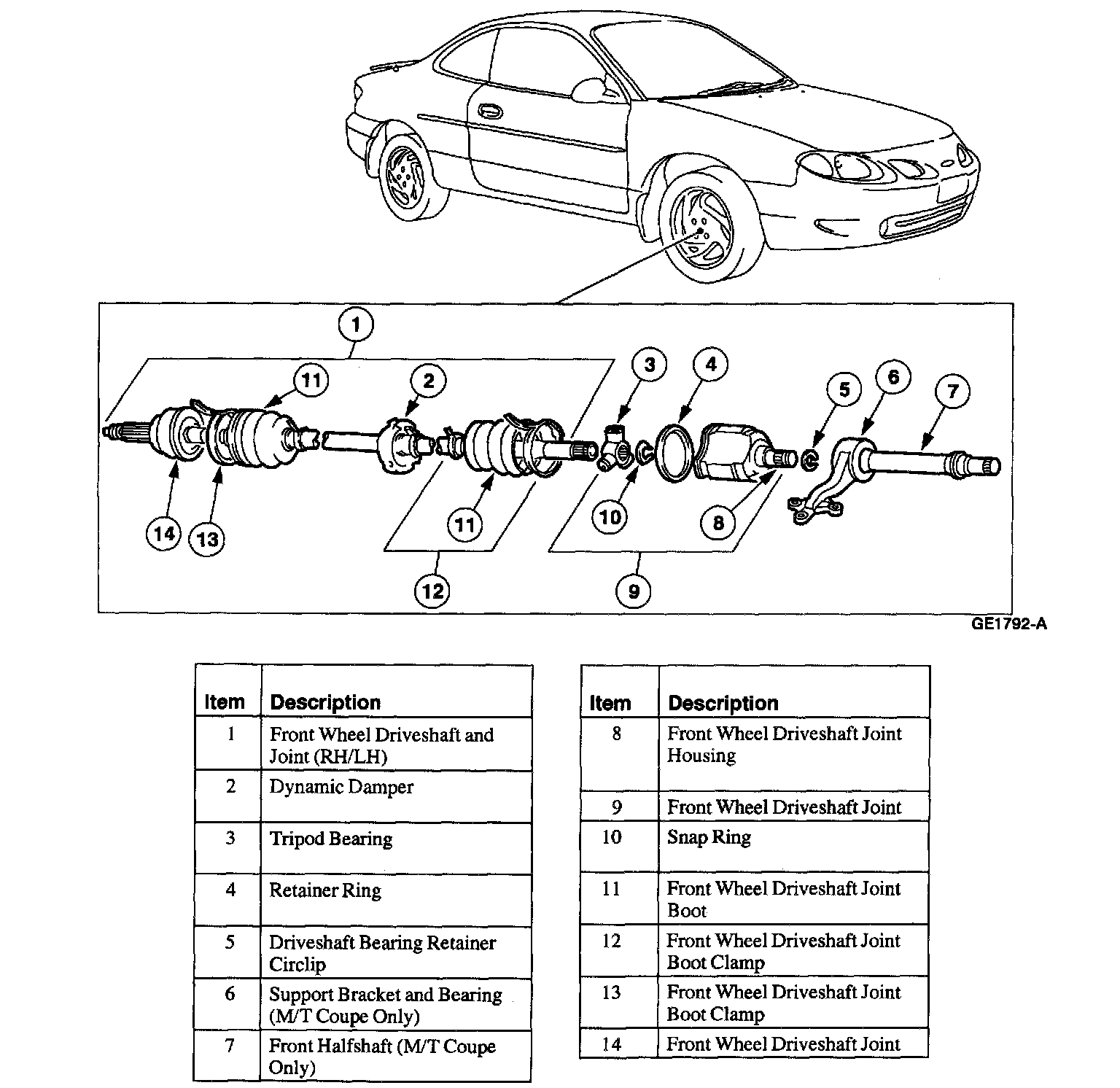 1
11
2
3
4
5
6
7
14
13
11
10
8
12
9

GE1792-A

| Item | Description |
|---|---|
| 1 | Front Wheel Driveshaft and Joint (RH/LH) |
| 2 | Dynamic Damper |
| 3 | Tripod Bearing |
| 4 | Retainer Ring |
| 5 | Driveshaft Bearing Retainer Circlip |
| 6 | Support Bracket and Bearing (M/T Coupe Only) |
| 7 | Front Halfshaft (M/T Coupe Only) |

| Item | Description |
|---|---|
| 8 | Front Wheel Driveshaft Joint Housing |
| 9 | Front Wheel Driveshaft Joint |
| 10 | Snap Ring |
| 11 | Front Wheel Driveshaft Joint Boot |
| 12 | Front Wheel Driveshaft Joint Boot Clamp |
| 13 | Front Wheel Driveshaft Joint Boot Clamp |
| 14 | Front Wheel Driveshaft Joint |