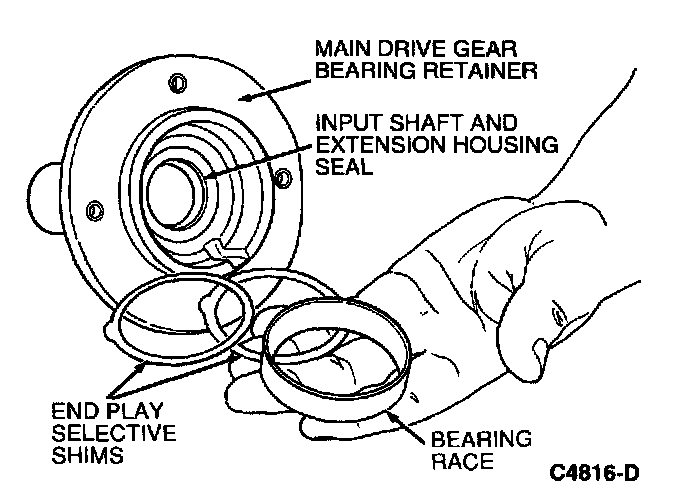 MAIN DRIVE GEAR BEARING RETAINER

INPUT SHAFT AND EXTENSION HOUSING SEAL

END PLAY SELECTIVE SHIMS

BEARING RACE

C4816-D