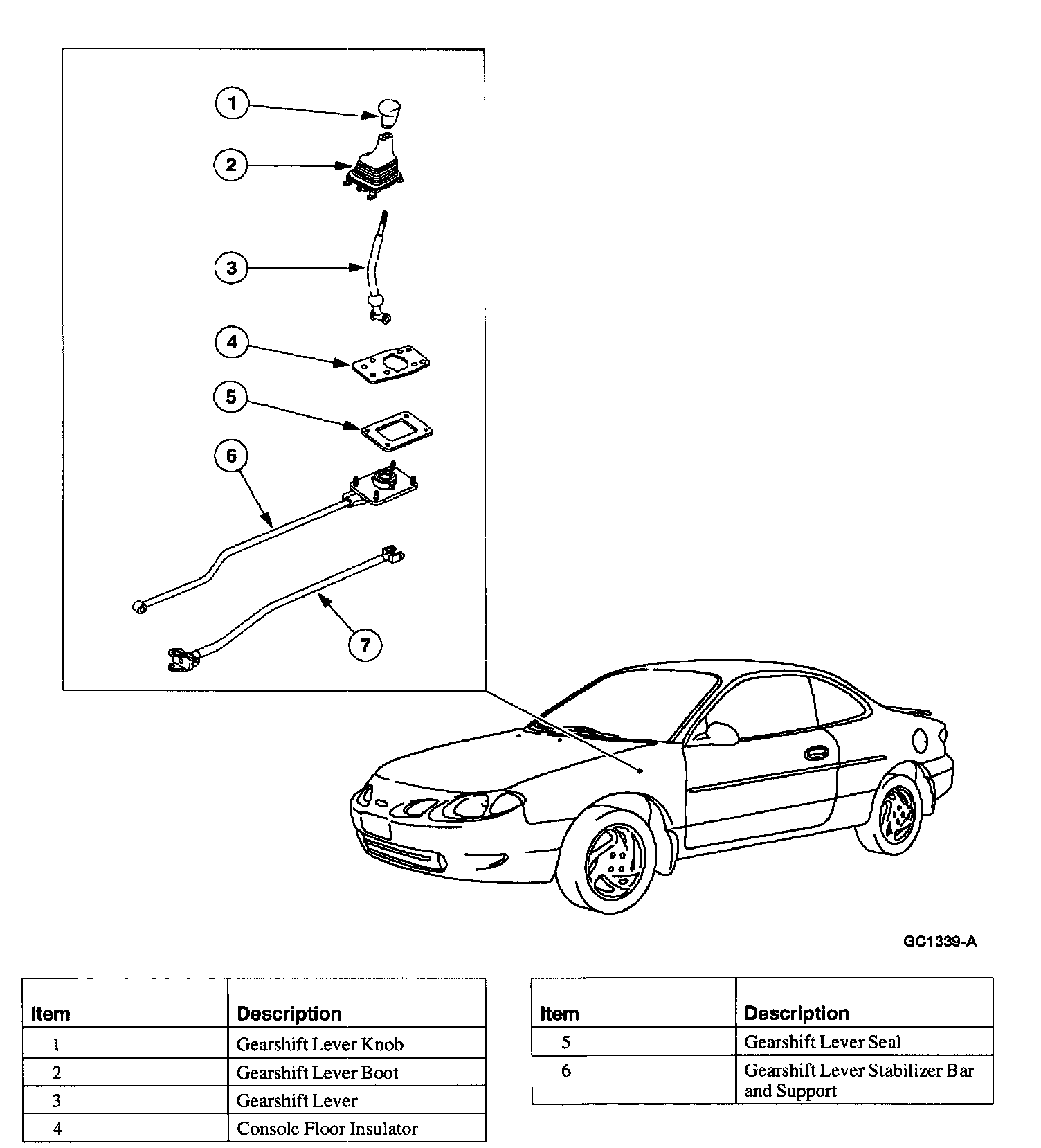 1
2
3
4
5
6
7

GC1339-A

| Item | Description |
|---|---|
| 1 | Gearshift Lever Knob |
| 2 | Gearshift Lever Boot |
| 3 | Gearshift Lever |
| 4 | Console Floor Insulator |

| Item | Description |
|---|---|
| 5 | Gearshift Lever Seal |
| 6 | Gearshift Lever Stabilizer Bar and Support |