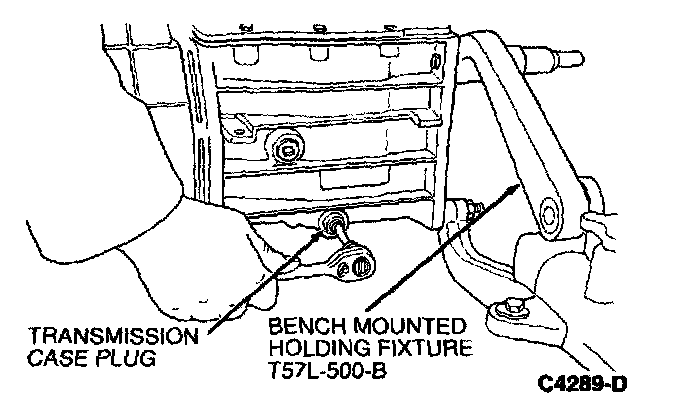 TRANSMISSION CASE PLUG

BENCH MOUNTED HOLDING FIXTURE T57L-500-B

C4289-D