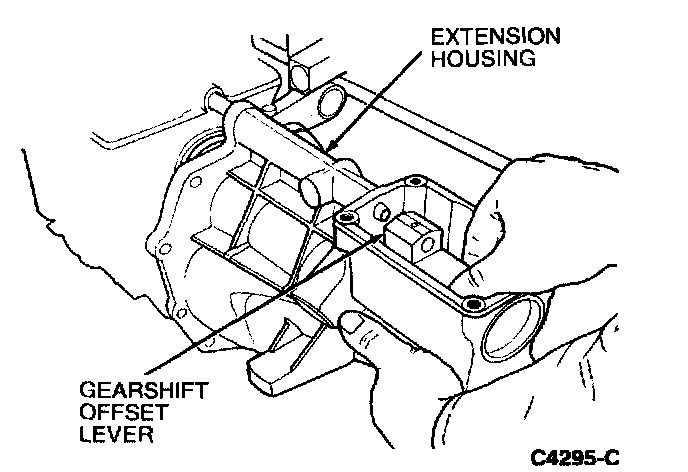 EXTENSION HOUSING

GEARSHIFT OFFSET LEVER

C4295-C