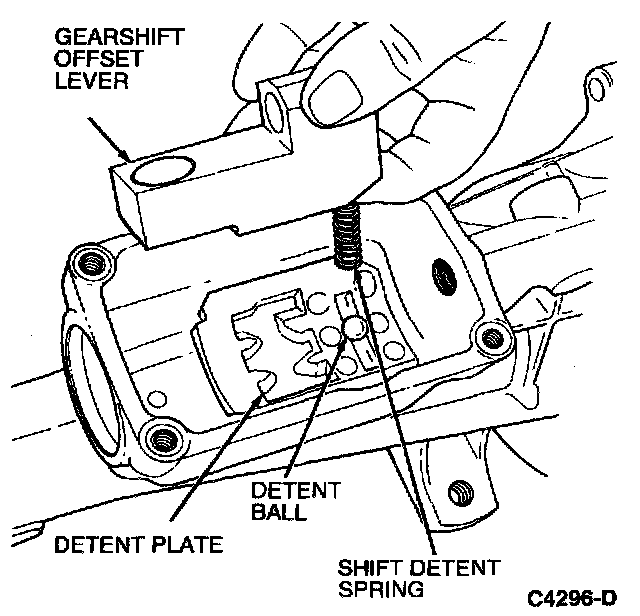 GEARSHIFT OFFSET LEVER

DETENT BALL

DETENT PLATE

SHIFT DETENT SPRING

C4296-D