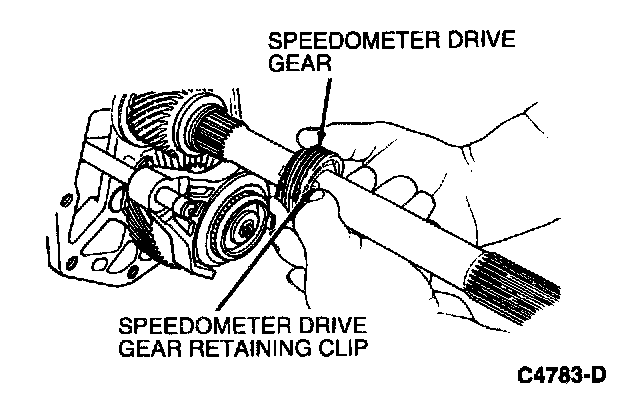 SPEEDOMETER DRIVE GEAR

SPEEDOMETER DRIVE GEAR RETAINING CLIP

C4783-D