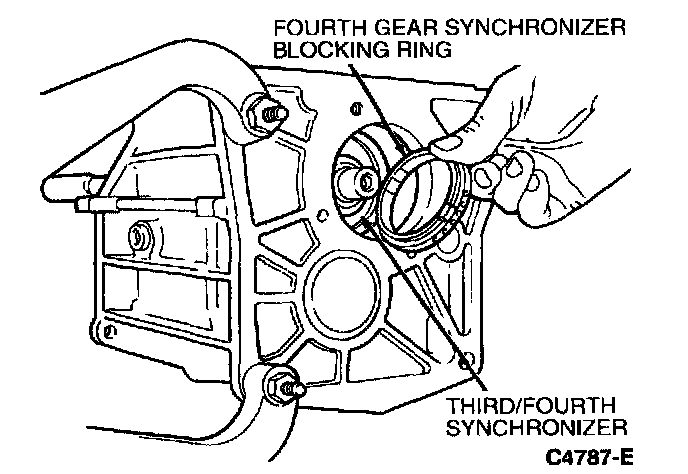 FOURTH GEAR SYNCHRONIZER BLOCKING RING

THIRD/FOURTH SYNCHRONIZER

C4787-E