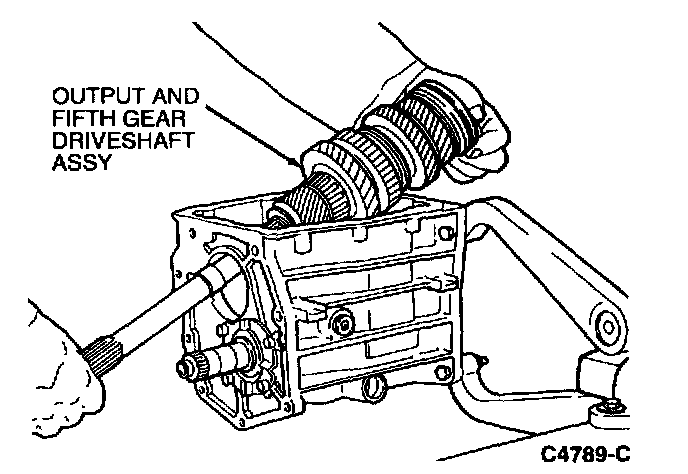 OUTPUT AND FIFTH GEAR DRIVESHAFT ASSY

C4789-C