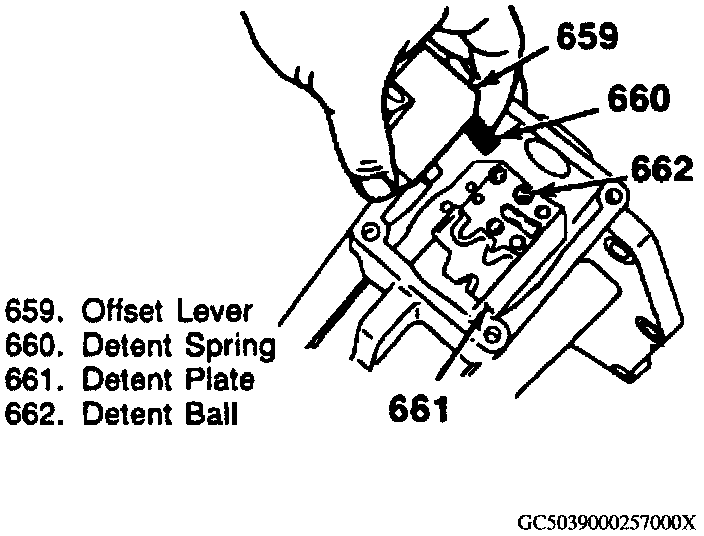 659
660
662
659. Offset Lever
660. Detent Spring
661. Detent Plate
662. Detent Ball
661

GC5039000257000X