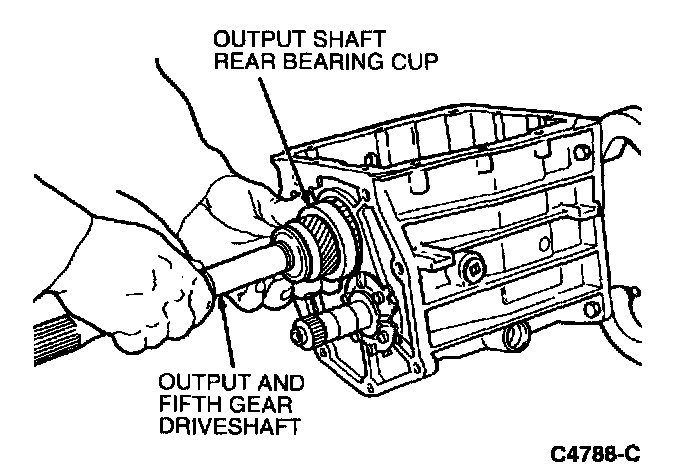 OUTPUT SHAFT
REAR BEARING CUP

OUTPUT AND
FIFTH GEAR
DRIVESHAFT

C4788-C