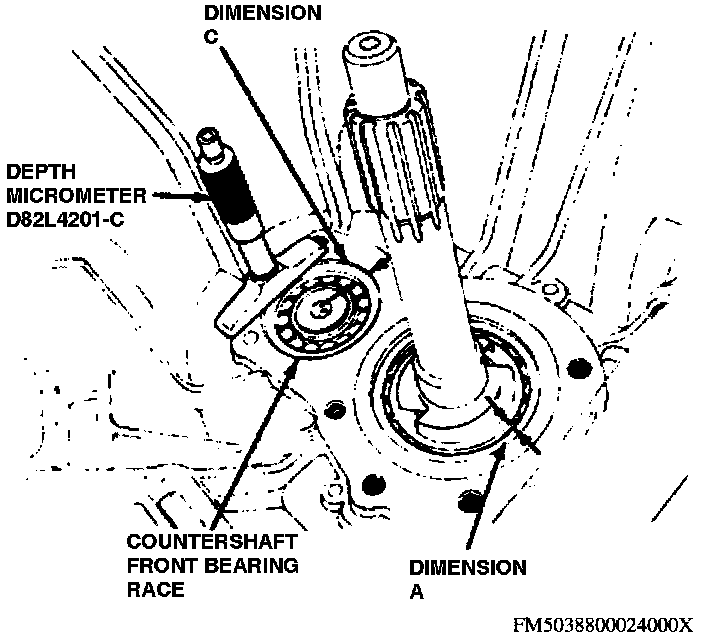 DIMENSION C

DEPTH MICROMETER D82L4201-C

COUNTERSHAFT FRONT BEARING RACE

DIMENSION A

FM5038800024000X