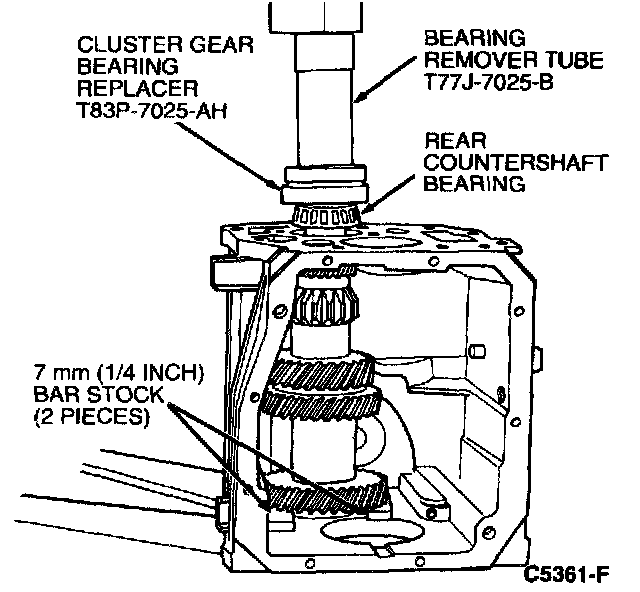 CLUSTER GEAR BEARING REPLACER T83P-7025-AH

BEARING REMOVER TUBE T77J-7025-B

REAR COUNTERSHAFT BEARING

7 mm (1/4 INCH) BAR STOCK (2 PIECES)

C5361-F