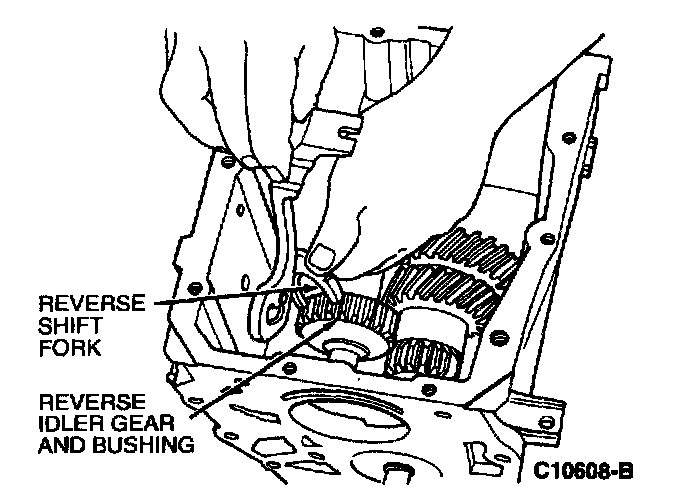 REVERSE SHIFT FORK

REVERSE IDLER GEAR AND BUSHING

C10608-B