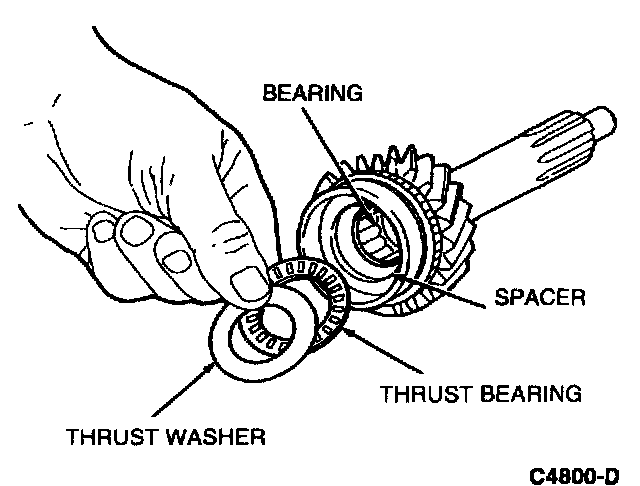 BEARING

SPACER

THRUST BEARING

THRUST WASHER

C4800-D