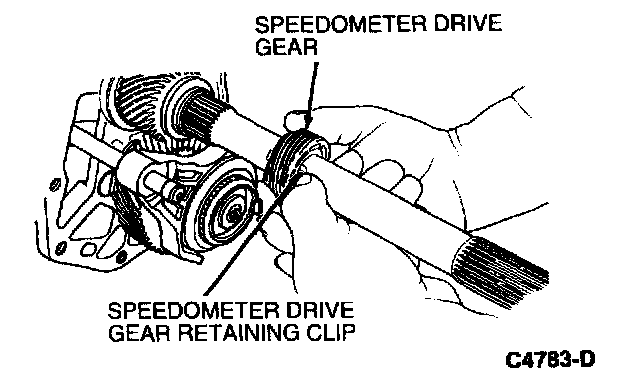 SPEEDOMETER DRIVE GEAR

SPEEDOMETER DRIVE GEAR RETAINING CLIP

C4783-D