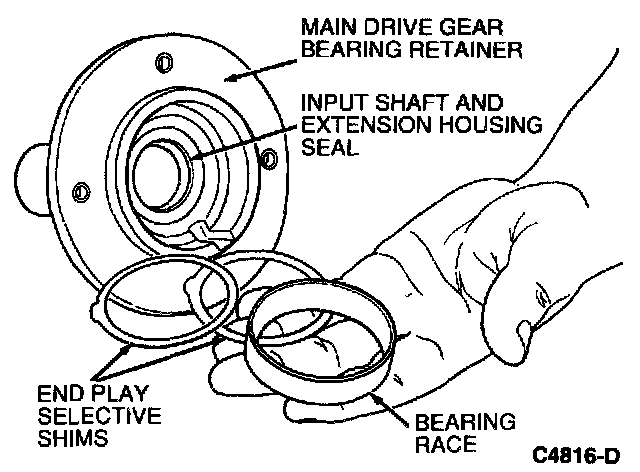 MAIN DRIVE GEAR BEARING RETAINER

INPUT SHAFT AND EXTENSION HOUSING SEAL

END PLAY SELECTIVE SHIMS

BEARING RACE

C4816-D