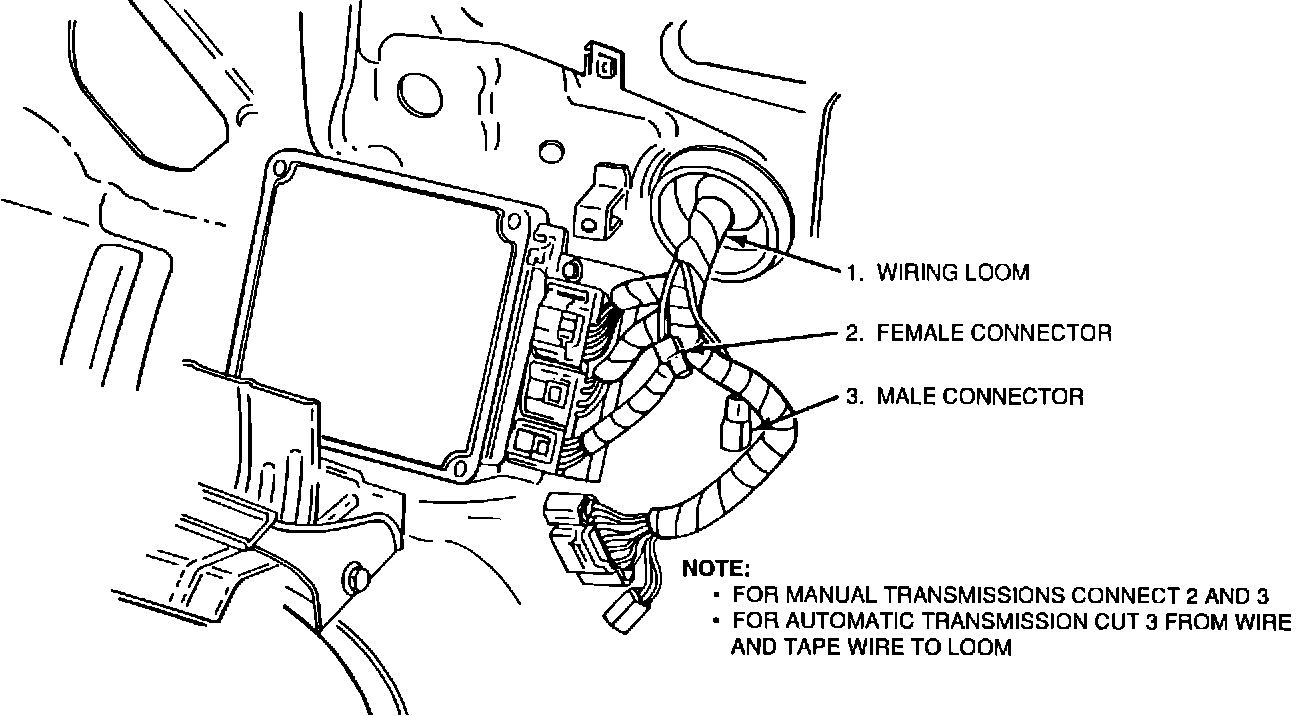 1. WIRING LOOM
2. FEMALE CONNECTOR
3. MALE CONNECTOR

NOTE:
• FOR MANUAL TRANSMISSIONS CONNECT 2 AND 3
• FOR AUTOMATIC TRANSMISSION CUT 3 FROM WIRE AND TAPE WIRE TO LOOM