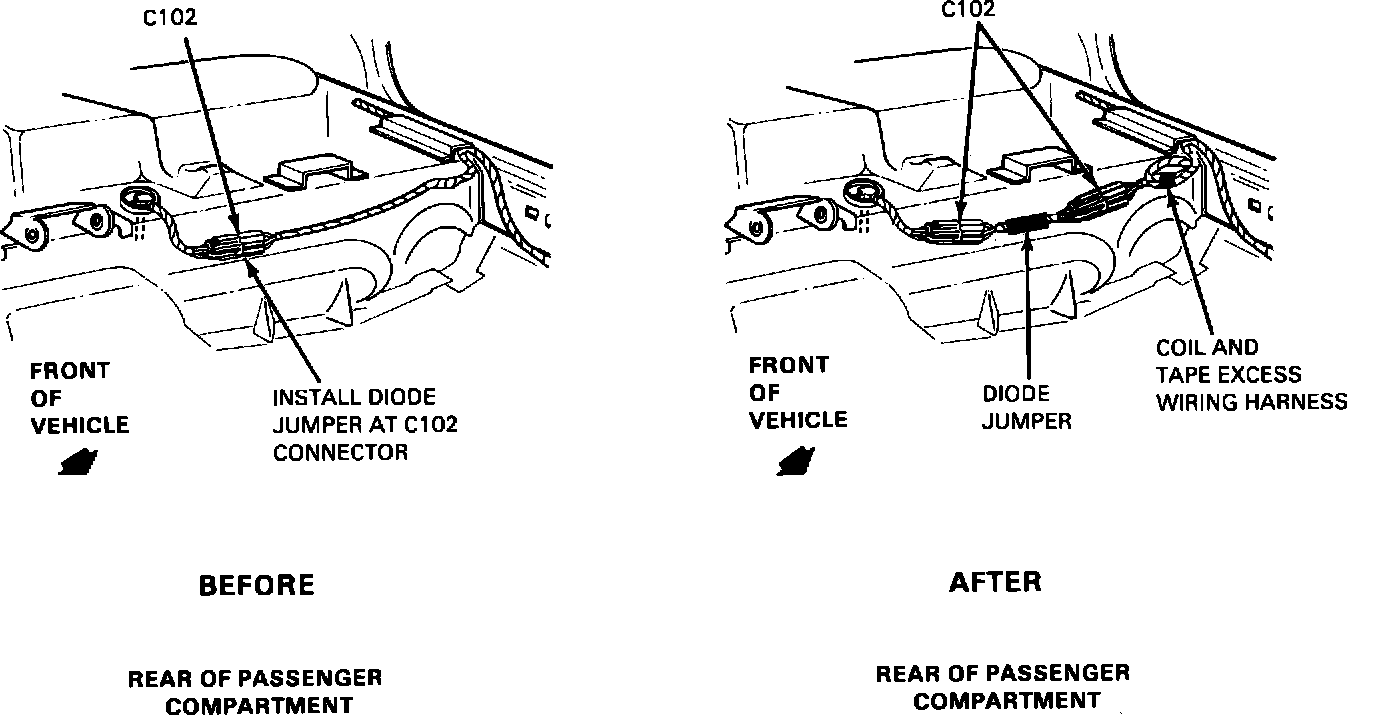 C102

FRONT OF VEHICLE

INSTALL DIODE JUMPER AT C102 CONNECTOR

BEFORE

REAR OF PASSENGER COMPARTMENT

C102

FRONT OF VEHICLE

DIODE JUMPER

COIL AND TAPE EXCESS WIRING HARNESS

AFTER

REAR OF PASSENGER COMPARTMENT