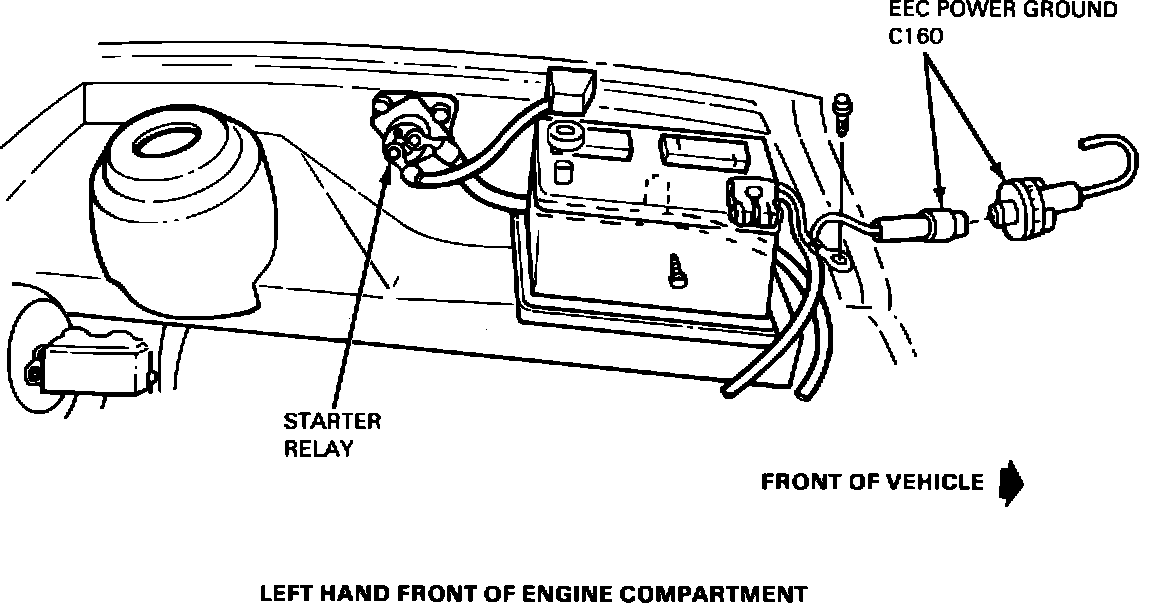 EEC POWER GROUND
C160

STARTER
RELAY

FRONT OF VEHICLE

LEFT HAND FRONT OF ENGINE COMPARTMENT