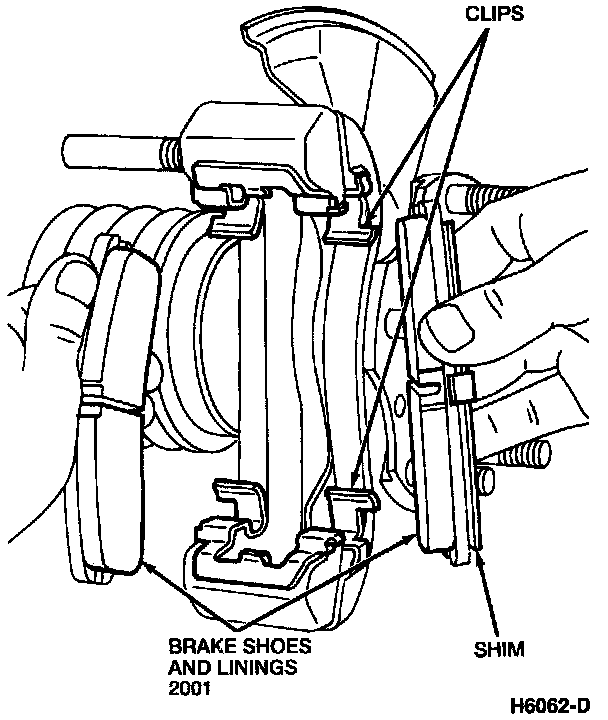 CLIPS

BRAKE SHOES AND LININGS 2001

SHIM

H6062-D