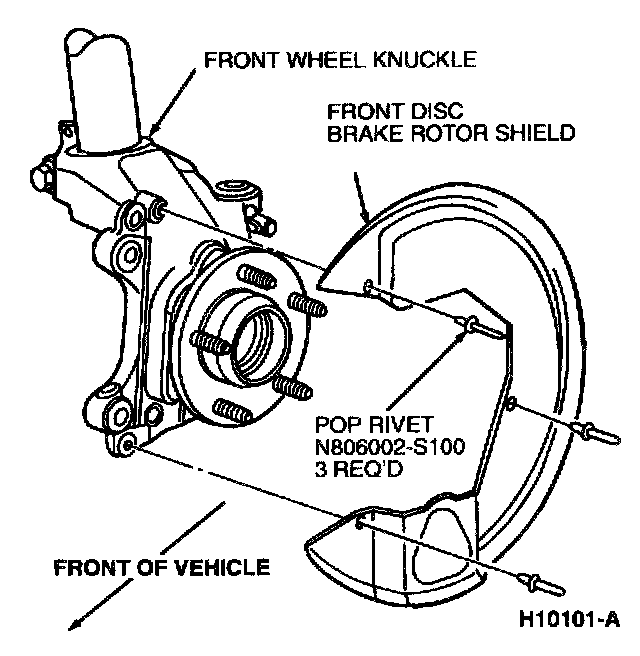 FRONT WHEEL KNUCKLE

FRONT DISC
BRAKE ROTOR SHIELD

POP RIVET
N806002-S100
3 REQ'D

FRONT OF VEHICLE

H10101-A