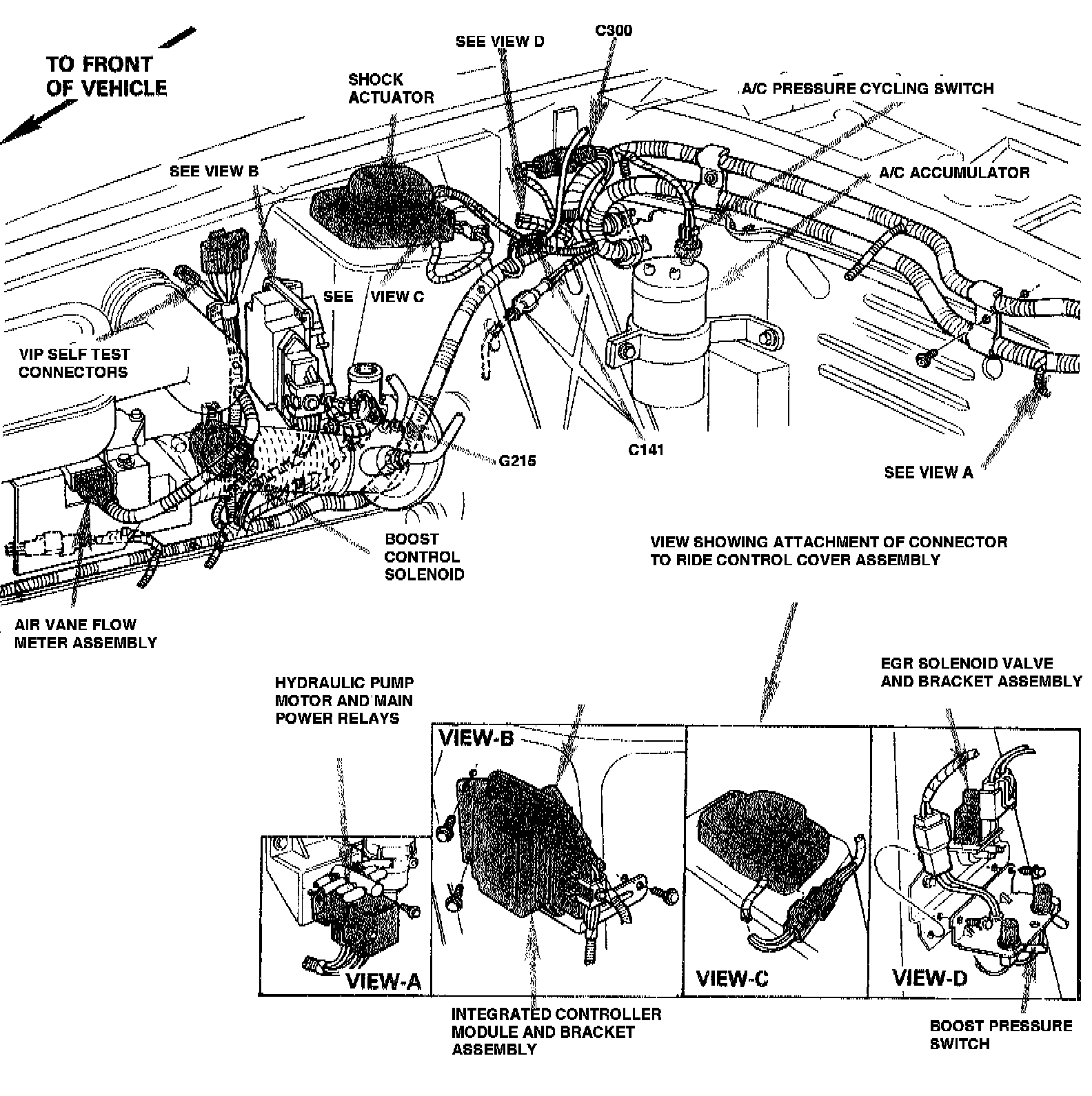 TO FRONT OF VEHICLE

SEE VIEW D

C300

SHOCK ACTUATOR

A/C PRESSURE CYCLING SWITCH

SEE VIEW B

A/C ACCUMULATOR

SEE VIEW C

VIP SELF TEST CONNECTORS

G215

C141

SEE VIEW A

BOOST CONTROL SOLENOID

VIEW SHOWING ATTACHMENT OF CONNECTOR TO RIDE CONTROL COVER ASSEMBLY

AIR VANE FLOW METER ASSEMBLY

HYDRAULIC PUMP MOTOR AND MAIN POWER RELAYS

EGR SOLENOID VALVE AND BRACKET ASSEMBLY

VIEW-B

VIEW-A

VIEW-C

VIEW-D

INTEGRATED CONTROLLER MODULE AND BRACKET ASSEMBLY

BOOST PRESSURE SWITCH