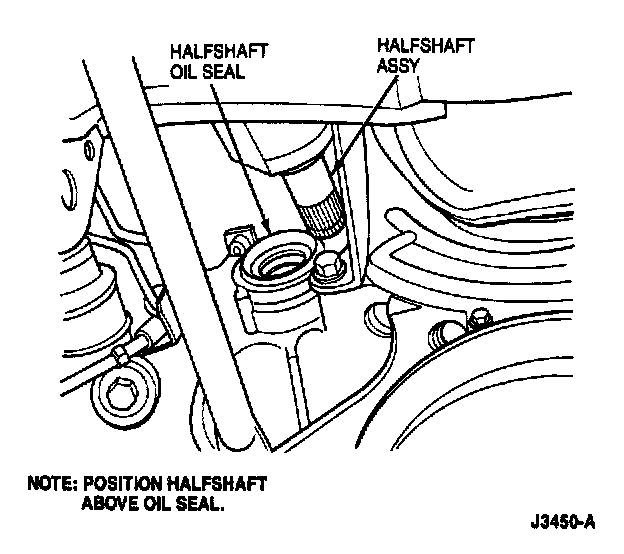 HALFSHAFT OIL SEAL

HALFSHAFT ASSY

NOTE: POSITION HALFSHAFT ABOVE OIL SEAL.

J3450-A