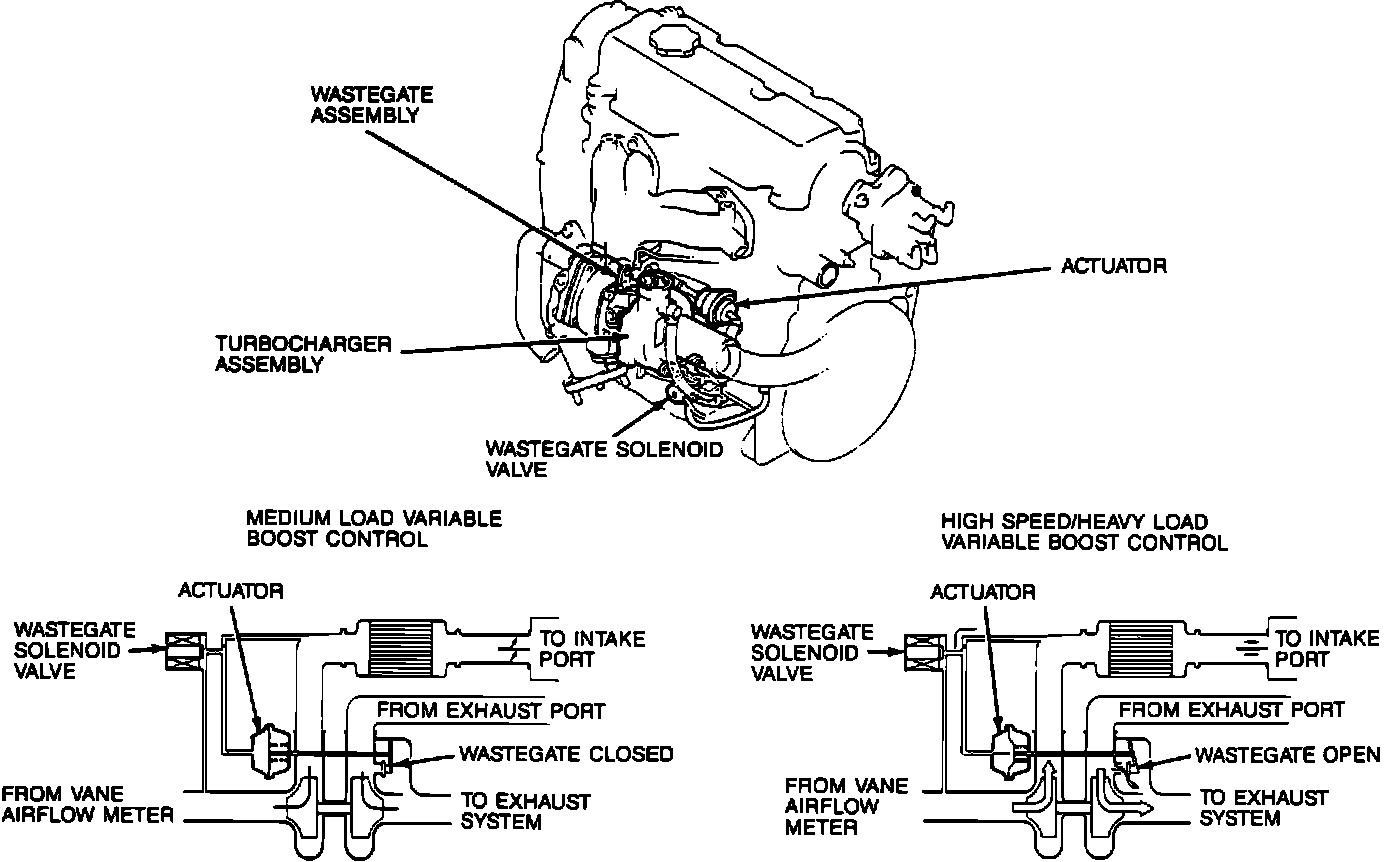 WASTEGATE ASSEMBLY

ACTUATOR

TURBOCHARGER ASSEMBLY

WASTEGATE SOLENOID VALVE

MEDIUM LOAD VARIABLE BOOST CONTROL

ACTUATOR

WASTEGATE SOLENOID VALVE

TO INTAKE PORT

FROM EXHAUST PORT

WASTEGATE CLOSED

FROM VANE AIRFLOW METER

TO EXHAUST SYSTEM

HIGH SPEED/HEAVY LOAD VARIABLE BOOST CONTROL

ACTUATOR

WASTEGATE SOLENOID VALVE

TO INTAKE PORT

FROM EXHAUST PORT

WASTEGATE OPEN

FROM VANE AIRFLOW METER

TO EXHAUST SYSTEM