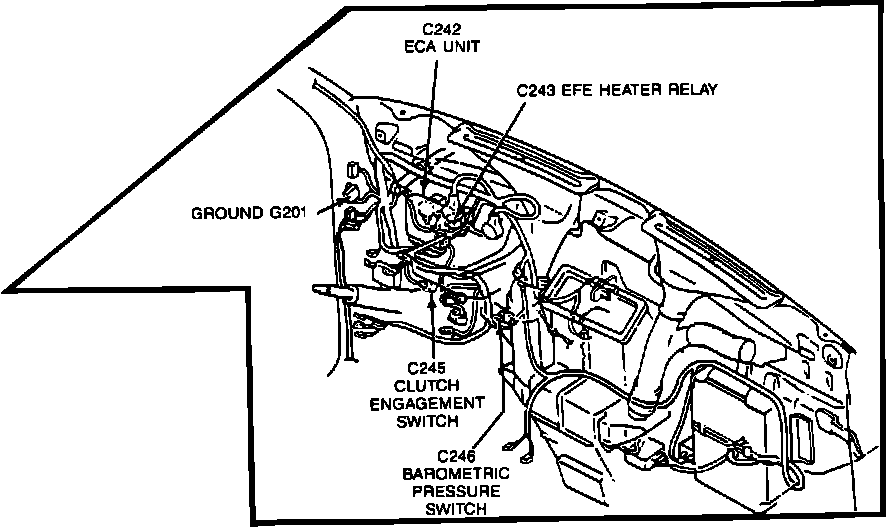 C242
ECA UNIT

C243 EFE HEATER RELAY

GROUND G201

C245
CLUTCH
ENGAGEMENT
SWITCH

C246
BAROMETRIC
PRESSURE
SWITCH