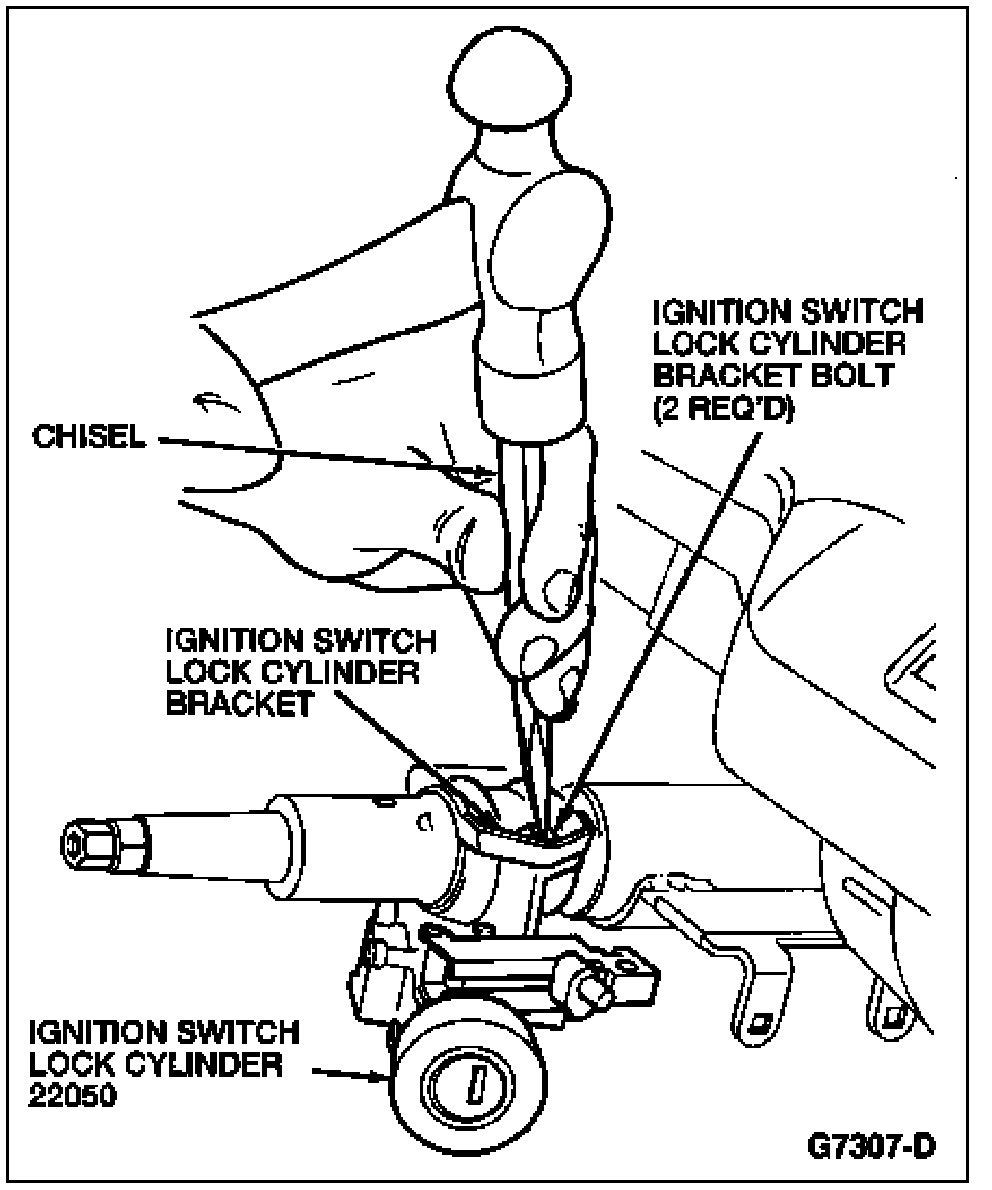 IGNITION SWITCH LOCK CYLINDER BRACKET BOLT (2 REQ'D)

CHISEL

IGNITION SWITCH LOCK CYLINDER BRACKET

IGNITION SWITCH LOCK CYLINDER 22050

G7307-D