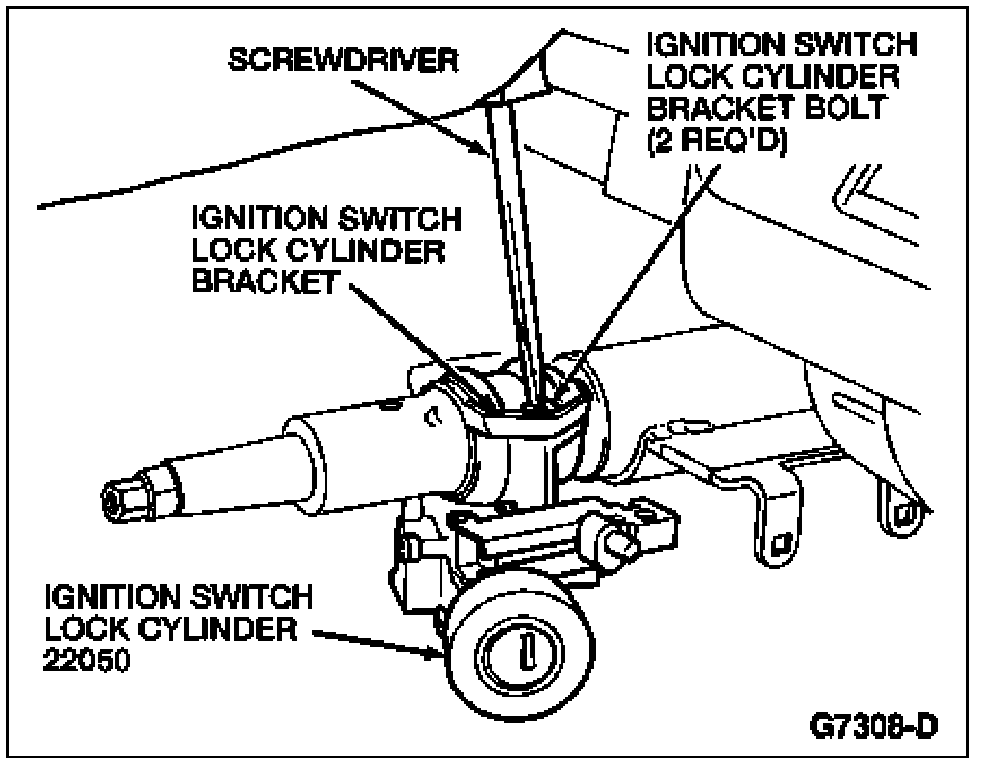 SCREWDRIVER

IGNITION SWITCH LOCK CYLINDER BRACKET BOLT (2 REQ'D)

IGNITION SWITCH LOCK CYLINDER BRACKET

IGNITION SWITCH LOCK CYLINDER 22050

G7308-D