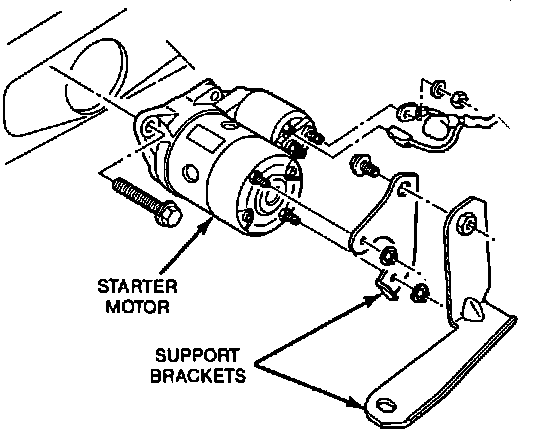 STARTER MOTOR

SUPPORT BRACKETS