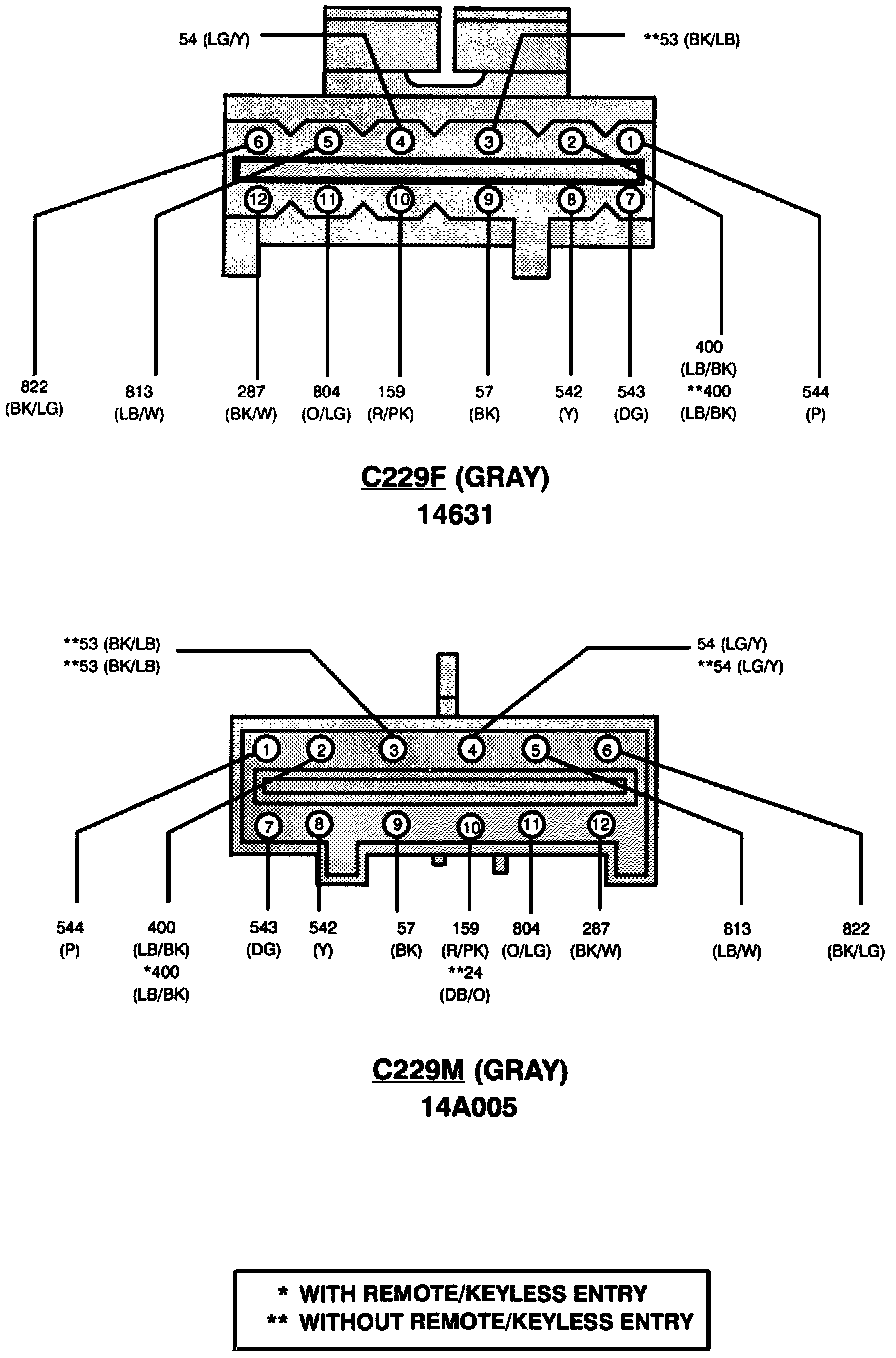 54 (LG/Y)

**53 (BK/LB)

6 5 4 3 2 1

12 11 10 9 8 7

822 (BK/LG)

813 (LB/W)

287 (BK/W)

804 (O/LG)

159 (R/PK)

57 (BK)

542 (Y)

543 (DG)

400 (LB/BK) **400 (LB/BK)

544 (P)

C229F (GRAY)
14631

**53 (BK/LB)
**53 (BK/LB)

54 (LG/Y)
**54 (LG/Y)

1 2 3 4 5 6

7 8 9 10 11 12

544 (P)

400 (LB/BK) *400 (LB/BK)

543 (DG)

542 (Y)

57 (BK)

159 (R/PK) **24 (DB/O)

804 (O/LG)

287 (BK/W)

813 (LB/W)

822 (BK/LG)

C229M (GRAY)
14A005

* WITH REMOTE/KEYLESS ENTRY
** WITHOUT REMOTE/KEYLESS ENTRY