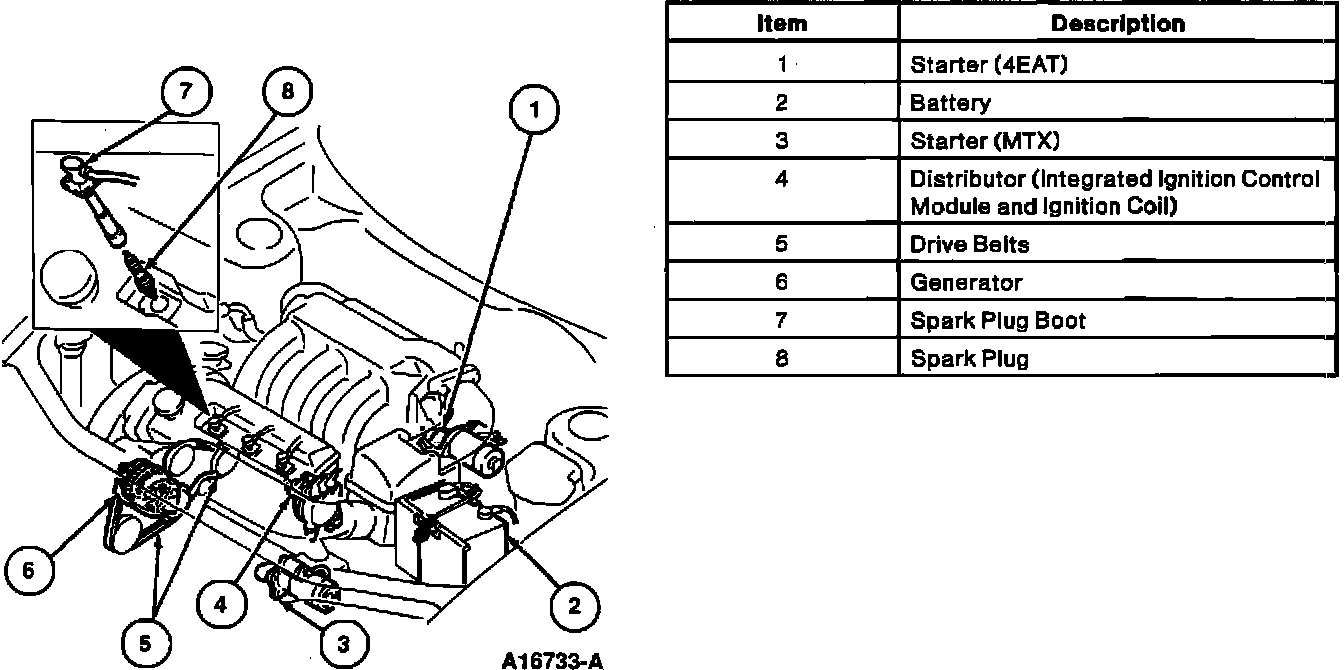 7
8
1
6
5
4
3
2
A16733-A

| Item | Description |
|---|---|
| 1 | Starter (4EAT) |
| 2 | Battery |
| 3 | Starter (MTX) |
| 4 | Distributor (Integrated Ignition Control Module and Ignition Coil) |
| 5 | Drive Belts |
| 6 | Generator |
| 7 | Spark Plug Boot |
| 8 | Spark Plug |