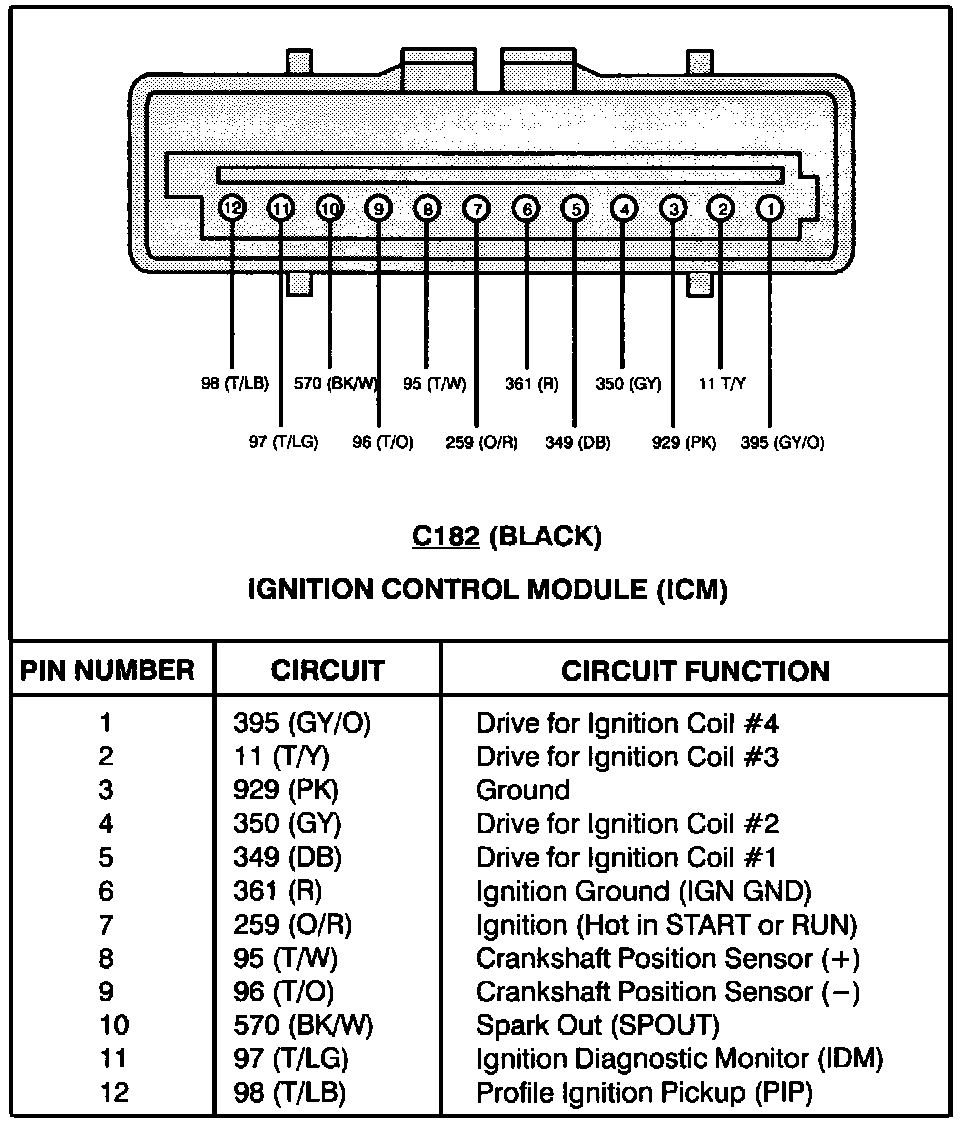 12 11 10 9 8 7 6 5 4 3 2 1

98 (T/LB) 570 (BK/W) 95 (T/W) 361 (R) 350 (GY) 11 T/Y

97 (T/LG) 96 (T/O) 259 (O/R) 349 (DB) 929 (PK) 395 (GY/O)

C182 (BLACK)

IGNITION CONTROL MODULE (ICM)

| PIN NUMBER | CIRCUIT | CIRCUIT FUNCTION |
|---|---|---|
| 1 | 395 (GY/O) | Drive for Ignition Coil #4 |
| 2 | 11 (T/Y) | Drive for Ignition Coil #3 |
| 3 | 929 (PK) | Ground |
| 4 | 350 (GY) | Drive for Ignition Coil #2 |
| 5 | 349 (DB) | Drive for Ignition Coil #1 |
| 6 | 361 (R) | Ignition Ground (IGN GND) |
| 7 | 259 (O/R) | Ignition (Hot in START or RUN) |
| 8 | 95 (T/W) | Crankshaft Position Sensor (+) |
| 9 | 96 (T/O) | Crankshaft Position Sensor (−) |
| 10 | 570 (BK/W) | Spark Out (SPOUT) |
| 11 | 97 (T/LG) | Ignition Diagnostic Monitor (IDM) |
| 12 | 98 (T/LB) | Profile Ignition Pickup (PIP) |