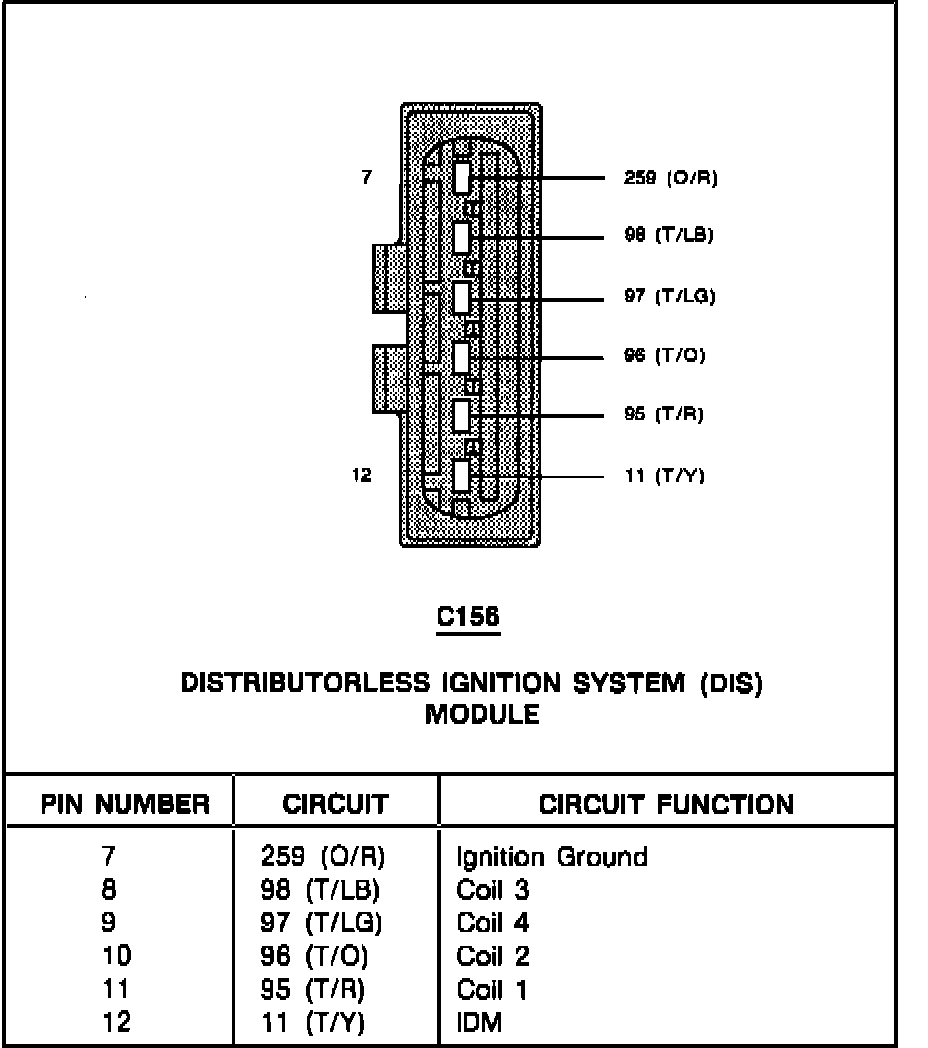 7

259 (O/R)

98 (T/LB)

97 (T/LG)

96 (T/O)

95 (T/R)

12

11 (T/Y)

C156

DISTRIBUTORLESS IGNITION SYSTEM (DIS) MODULE

| PIN NUMBER | CIRCUIT | CIRCUIT FUNCTION |
|---|---|---|
| 7 | 259 (O/R) | Ignition Ground |
| 8 | 98 (T/LB) | Coil 3 |
| 9 | 97 (T/LG) | Coil 4 |
| 10 | 96 (T/O) | Coil 2 |
| 11 | 95 (T/R) | Coil 1 |
| 12 | 11 (T/Y) | IDM |