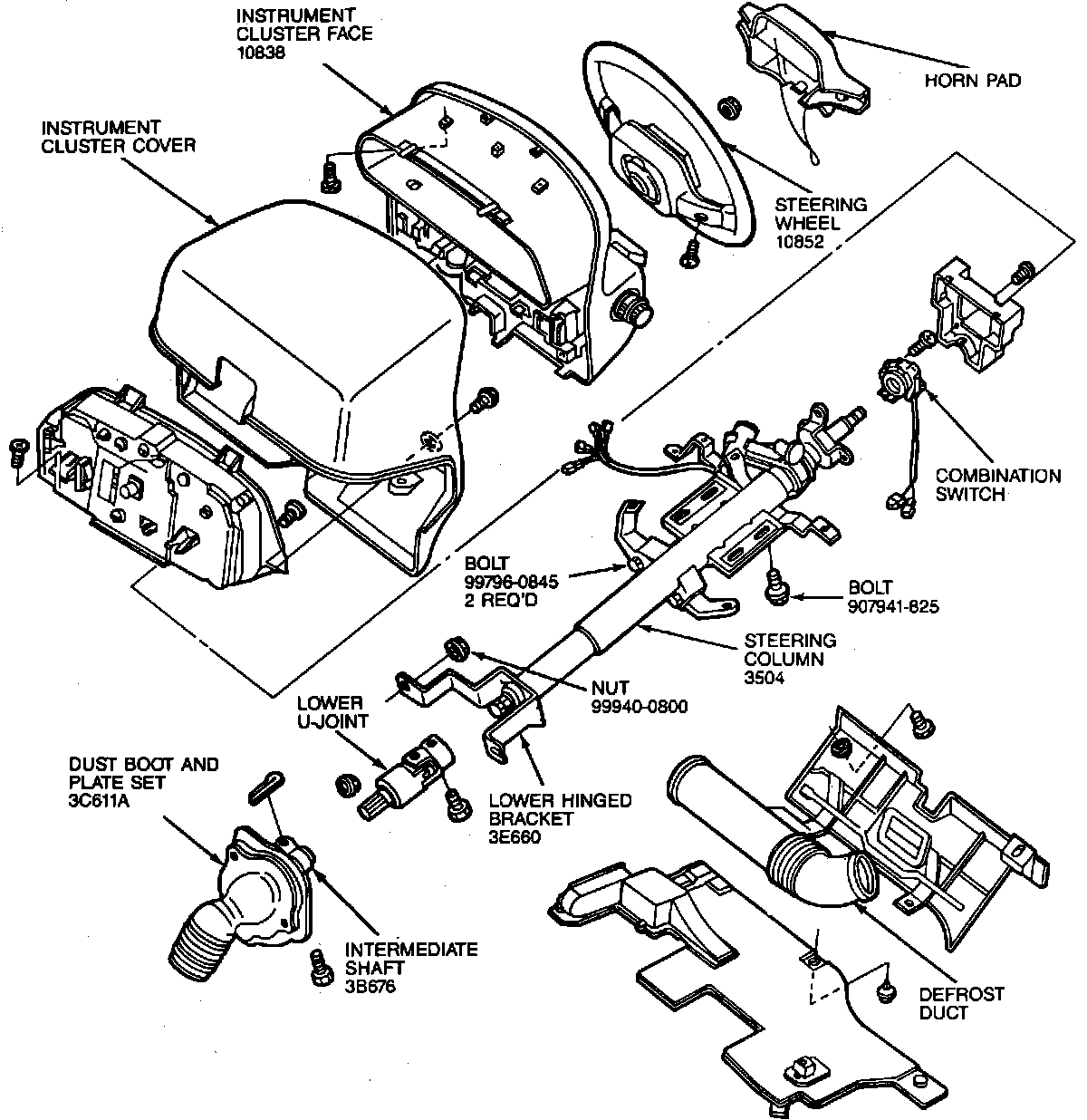 INSTRUMENT CLUSTER FACE 10838

HORN PAD

INSTRUMENT CLUSTER COVER

STEERING WHEEL 10852

COMBINATION SWITCH

BOLT 99796-0845 2 REQ'D

BOLT 907941-825

STEERING COLUMN 3504

NUT 99940-0800

LOWER U-JOINT

DUST BOOT AND PLATE SET 3C611A

LOWER HINGED BRACKET 3E660

INTERMEDIATE SHAFT 3B676

DEFROST DUCT