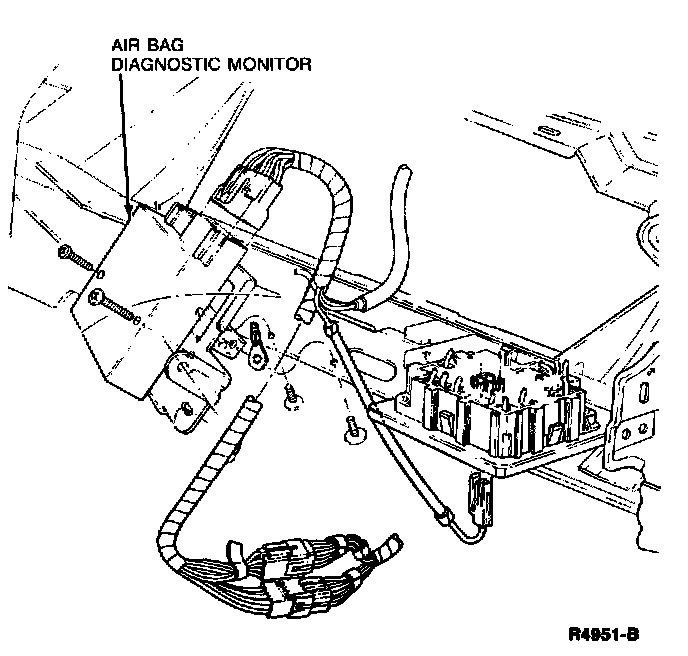 AIR BAG
DIAGNOSTIC MONITOR

R4951-B