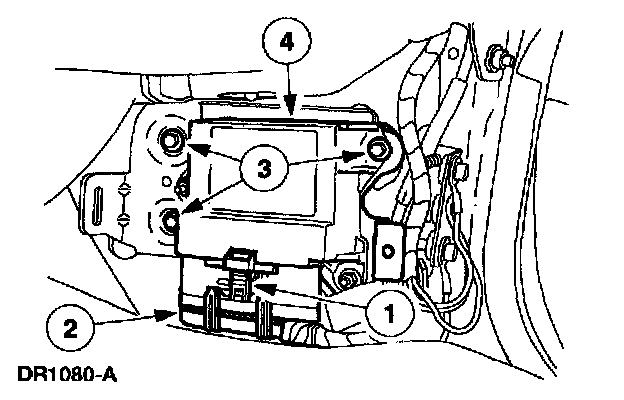 4
3
1
2
DR1080-A