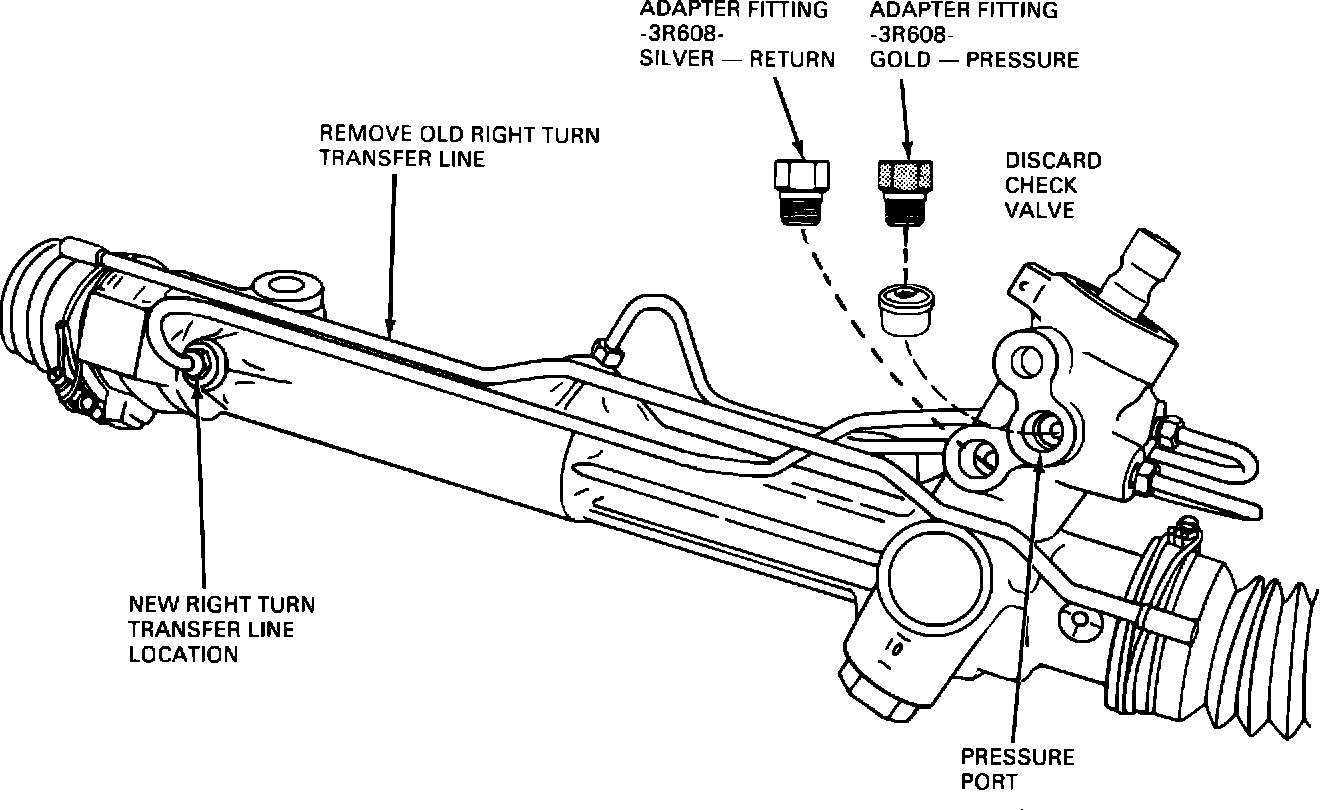 ADAPTER FITTING
-3R608-
SILVER — RETURN

ADAPTER FITTING
-3R608-
GOLD — PRESSURE

REMOVE OLD RIGHT TURN
TRANSFER LINE

DISCARD
CHECK
VALVE

NEW RIGHT TURN
TRANSFER LINE
LOCATION

PRESSURE
PORT