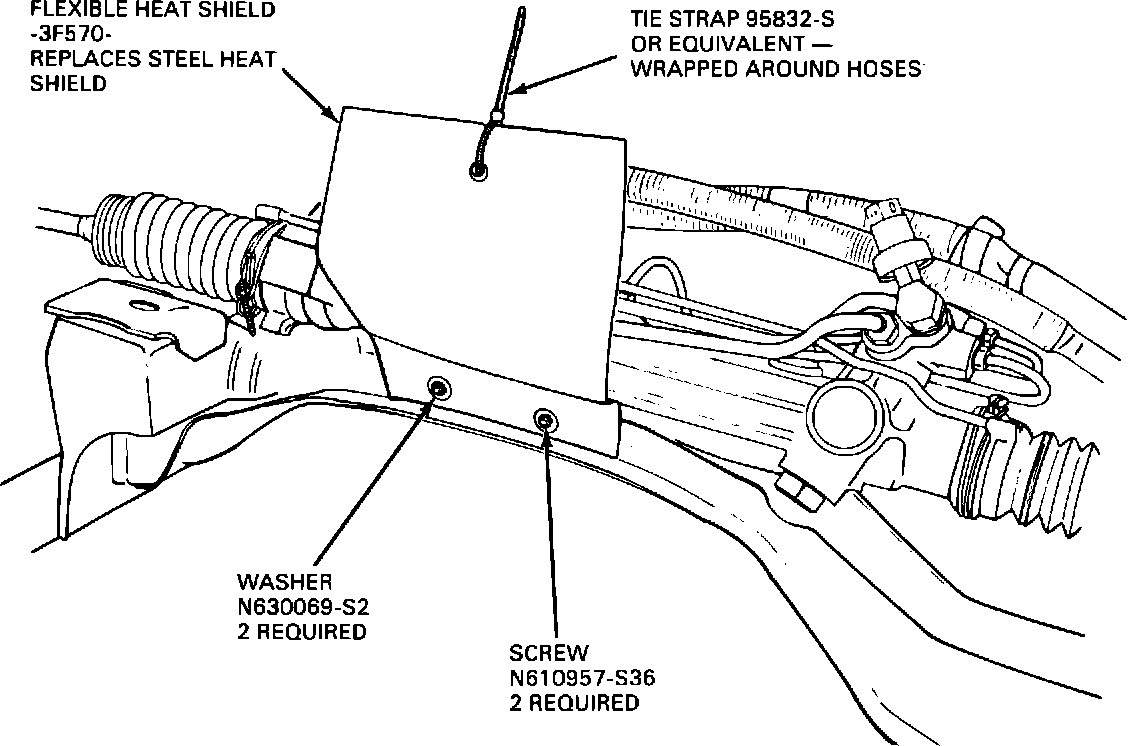 FLEXIBLE HEAT SHIELD
-3F570-
REPLACES STEEL HEAT SHIELD

TIE STRAP 95832-S
OR EQUIVALENT —
WRAPPED AROUND HOSES

WASHER
N630069-S2
2 REQUIRED

SCREW
N610957-S36
2 REQUIRED