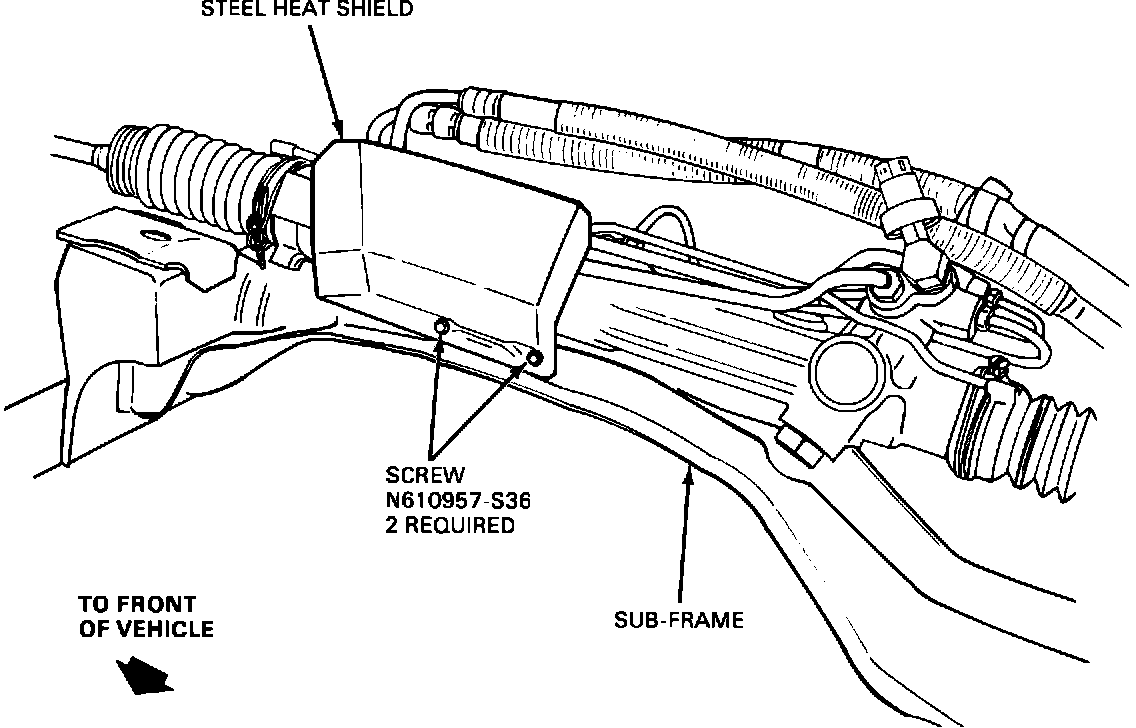 STEEL HEAT SHIELD

SCREW
N610957-S36
2 REQUIRED

TO FRONT
OF VEHICLE

SUB-FRAME