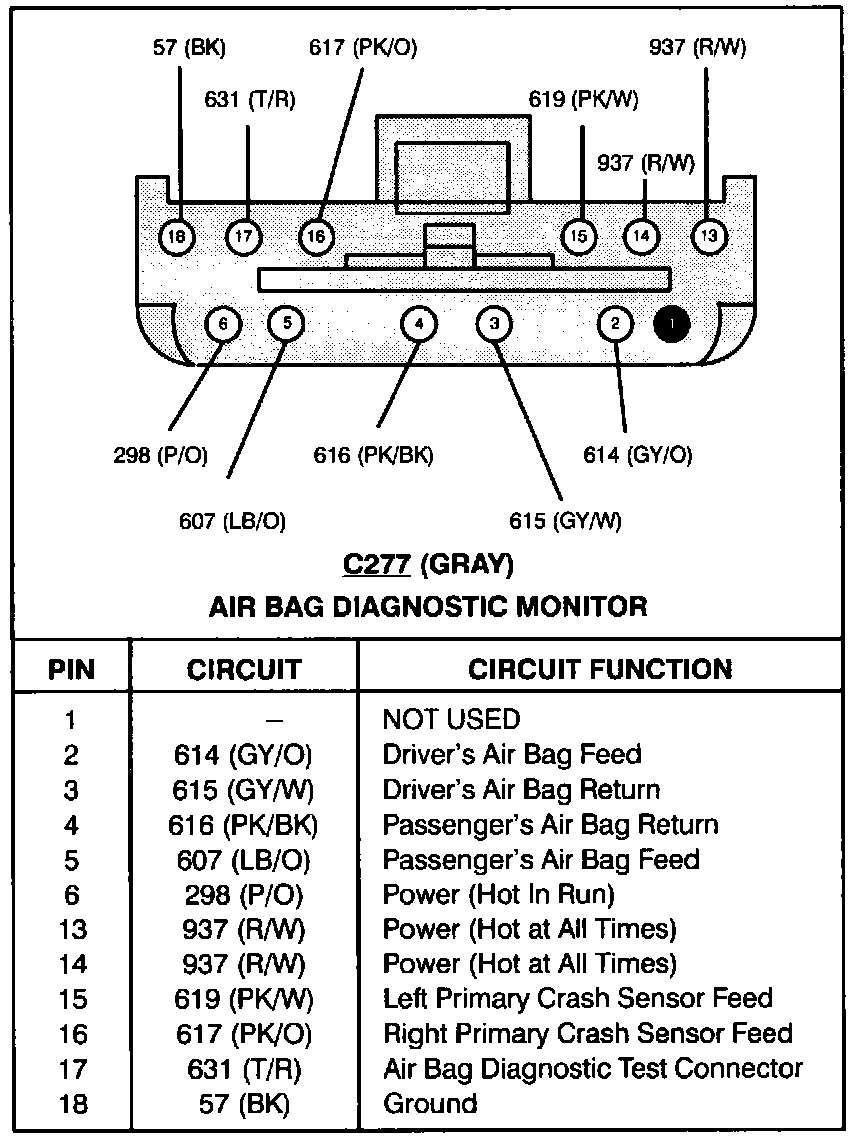 57 (BK)
617 (PK/O)
937 (R/W)
631 (T/R)
619 (PK/W)
937 (R/W)

18 17 16 15 14 13

6 5 4 3 2 1

298 (P/O)
616 (PK/BK)
614 (GY/O)
607 (LB/O)
615 (GY/W)

C277 (GRAY)
AIR BAG DIAGNOSTIC MONITOR

| PIN | CIRCUIT | CIRCUIT FUNCTION |
|---|---|---|
| 1 | – | NOT USED |
| 2 | 614 (GY/O) | Driver's Air Bag Feed |
| 3 | 615 (GY/W) | Driver's Air Bag Return |
| 4 | 616 (PK/BK) | Passenger's Air Bag Return |
| 5 | 607 (LB/O) | Passenger's Air Bag Feed |
| 6 | 298 (P/O) | Power (Hot In Run) |
| 13 | 937 (R/W) | Power (Hot at All Times) |
| 14 | 937 (R/W) | Power (Hot at All Times) |
| 15 | 619 (PK/W) | Left Primary Crash Sensor Feed |
| 16 | 617 (PK/O) | Right Primary Crash Sensor Feed |
| 17 | 631 (T/R) | Air Bag Diagnostic Test Connector |
| 18 | 57 (BK) | Ground |