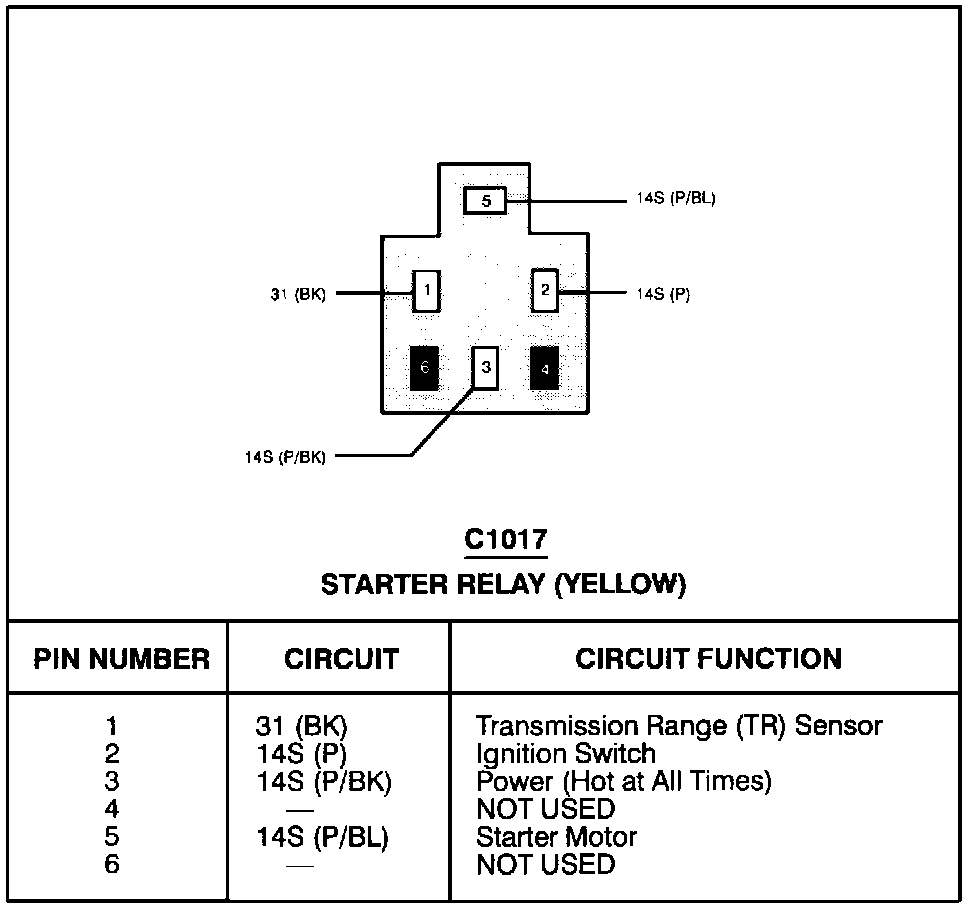 5
14S (P/BL)
31 (BK)
1
2
14S (P)
6
3
4
14S (P/BK)

C1017
STARTER RELAY (YELLOW)

| PIN NUMBER | CIRCUIT | CIRCUIT FUNCTION |
|---|---|---|
| 1 | 31 (BK) | Transmission Range (TR) Sensor |
| 2 | 14S (P) | Ignition Switch |
| 3 | 14S (P/BK) | Power (Hot at All Times) |
| 4 | — | NOT USED |
| 5 | 14S (P/BL) | Starter Motor |
| 6 | — | NOT USED |