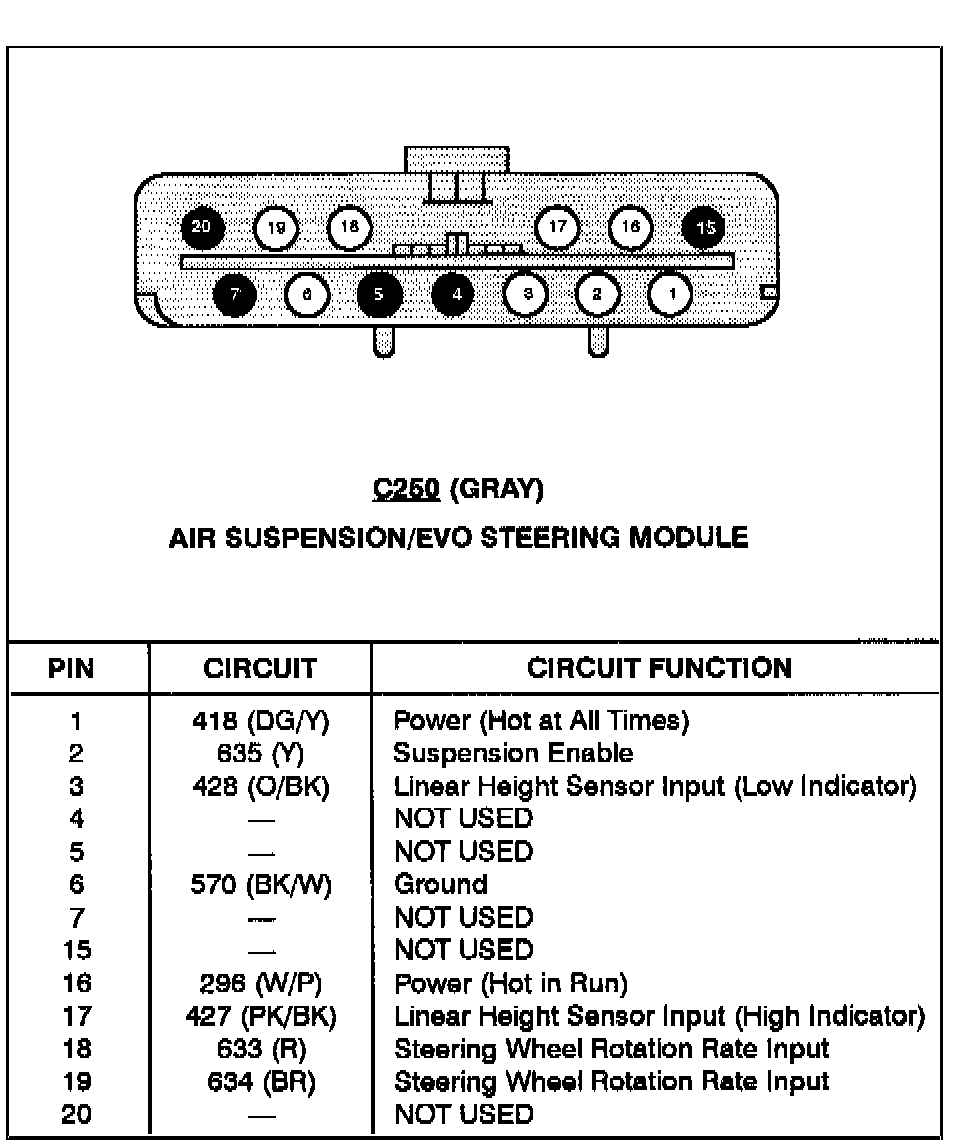 20 19 18 17 16 15
7 6 5 4 3 2 1

C250 (GRAY)
AIR SUSPENSION/EVO STEERING MODULE

| PIN | CIRCUIT | CIRCUIT FUNCTION |
|---|---|---|
| 1 | 418 (DG/Y) | Power (Hot at All Times) |
| 2 | 635 (Y) | Suspension Enable |
| 3 | 428 (O/BK) | Linear Height Sensor Input (Low Indicator) |
| 4 | — | NOT USED |
| 5 | — | NOT USED |
| 6 | 570 (BK/W) | Ground |
| 7 | — | NOT USED |
| 15 | — | NOT USED |
| 16 | 296 (W/P) | Power (Hot in Run) |
| 17 | 427 (PK/BK) | Linear Height Sensor Input (High Indicator) |
| 18 | 633 (R) | Steering Wheel Rotation Rate Input |
| 19 | 634 (BR) | Steering Wheel Rotation Rate Input |
| 20 | — | NOT USED |