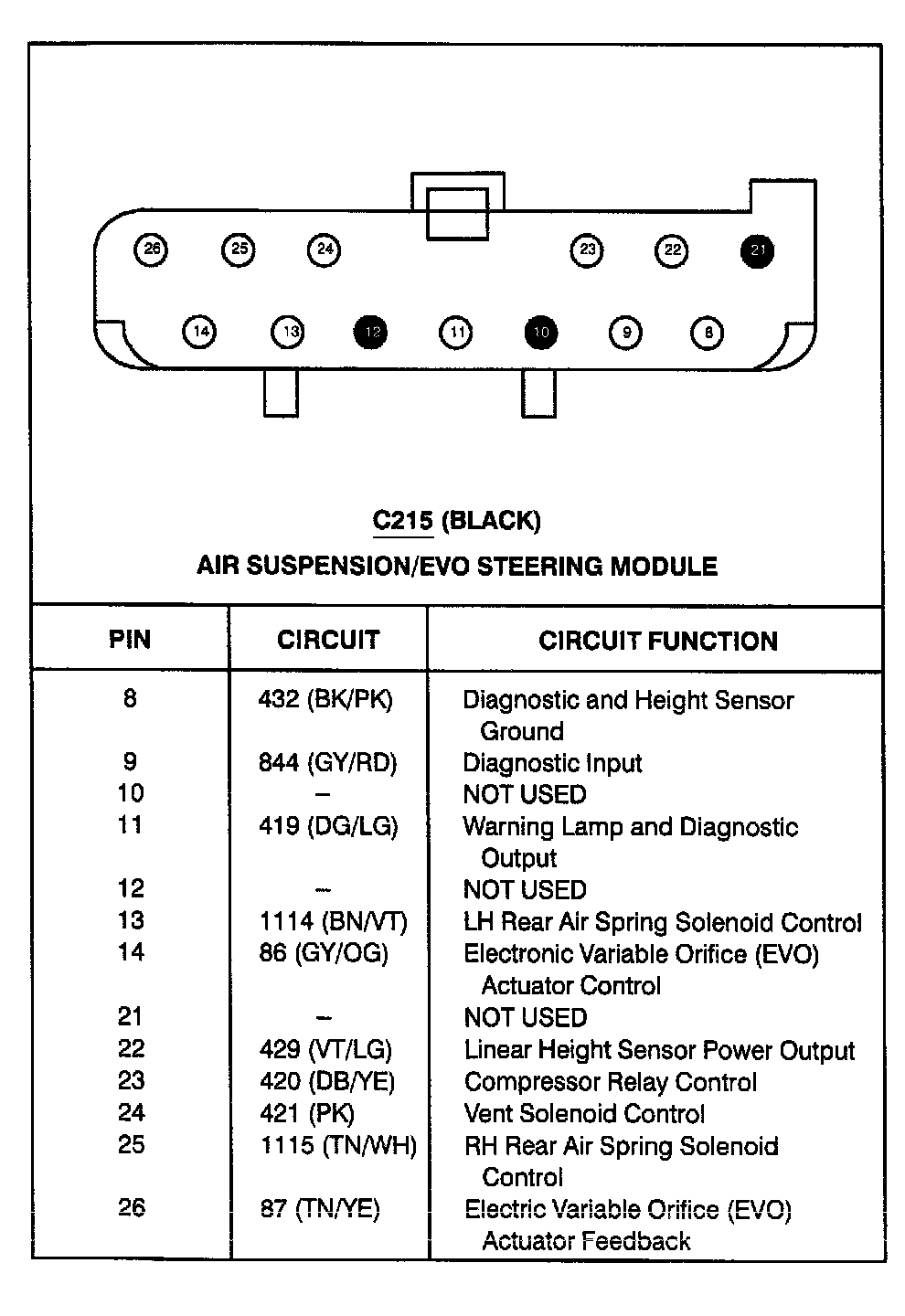 26 25 24 23 22 21

14 13 12 11 10 9 8

C215 (BLACK)

AIR SUSPENSION/EVO STEERING MODULE

| PIN | CIRCUIT | CIRCUIT FUNCTION |
|---|---|---|
| 8 | 432 (BK/PK) | Diagnostic and Height Sensor Ground |
| 9 | 844 (GY/RD) | Diagnostic Input |
| 10 | – | NOT USED |
| 11 | 419 (DG/LG) | Warning Lamp and Diagnostic Output |
| 12 | – | NOT USED |
| 13 | 1114 (BN/VT) | LH Rear Air Spring Solenoid Control |
| 14 | 86 (GY/OG) | Electronic Variable Orifice (EVO) Actuator Control |
| 21 | – | NOT USED |
| 22 | 429 (VT/LG) | Linear Height Sensor Power Output |
| 23 | 420 (DB/YE) | Compressor Relay Control |
| 24 | 421 (PK) | Vent Solenoid Control |
| 25 | 1115 (TN/WH) | RH Rear Air Spring Solenoid Control |
| 26 | 87 (TN/YE) | Electric Variable Orifice (EVO) Actuator Feedback |