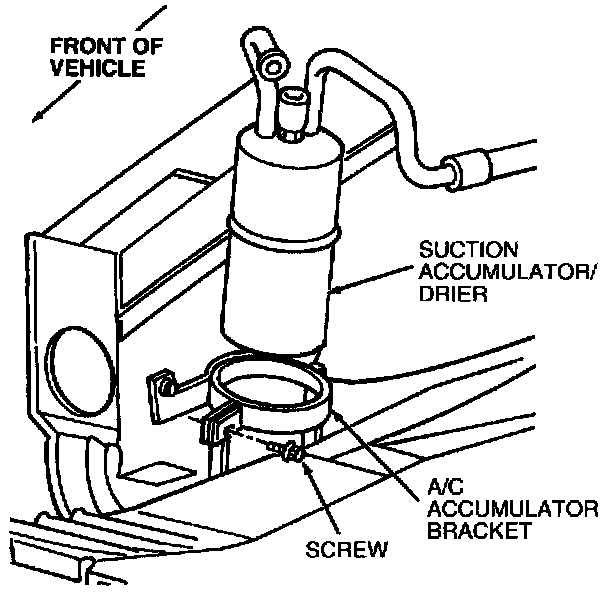 FRONT OF VEHICLE

SUCTION ACCUMULATOR/ DRIER

A/C ACCUMULATOR BRACKET

SCREW