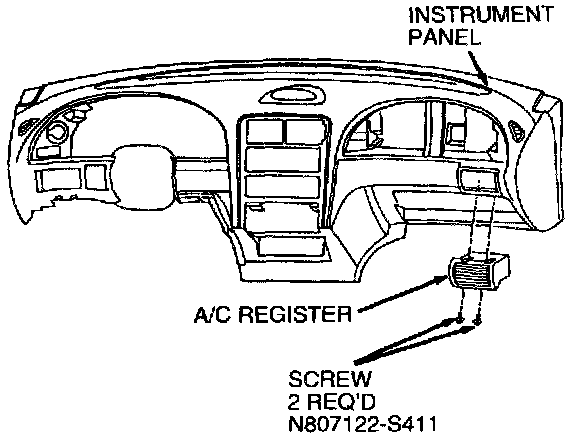 INSTRUMENT PANEL

A/C REGISTER

SCREW
2 REQ'D
N807122-S411